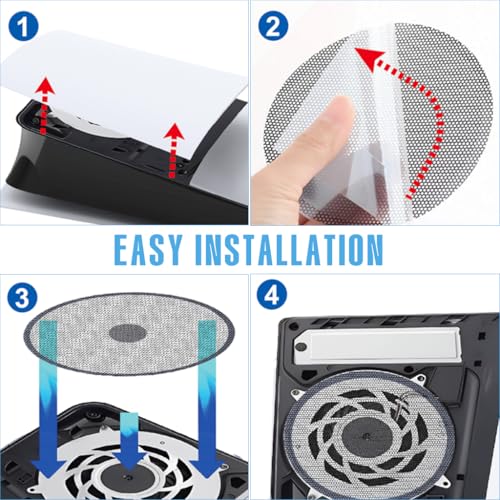 1

2

EASY INSTALLATION

3

4