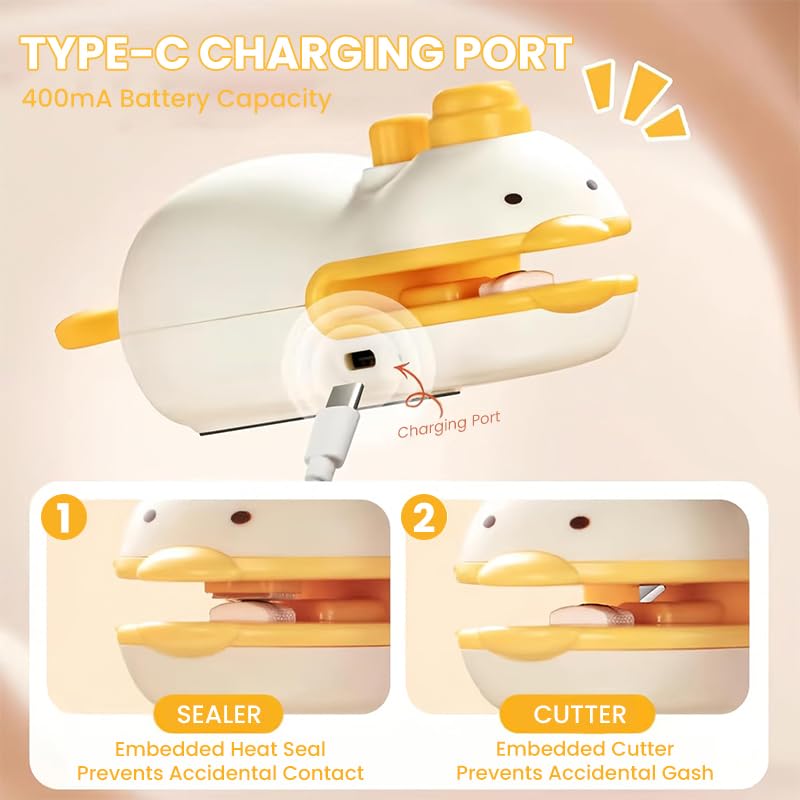 TYPE-C CHARGING PORT
400mA Battery Capacity

Charging Port

1

SEALER
Embedded Heat Seal Prevents Accidental Contact

2

CUTTER
Embedded Cutter Prevents Accidental Gash