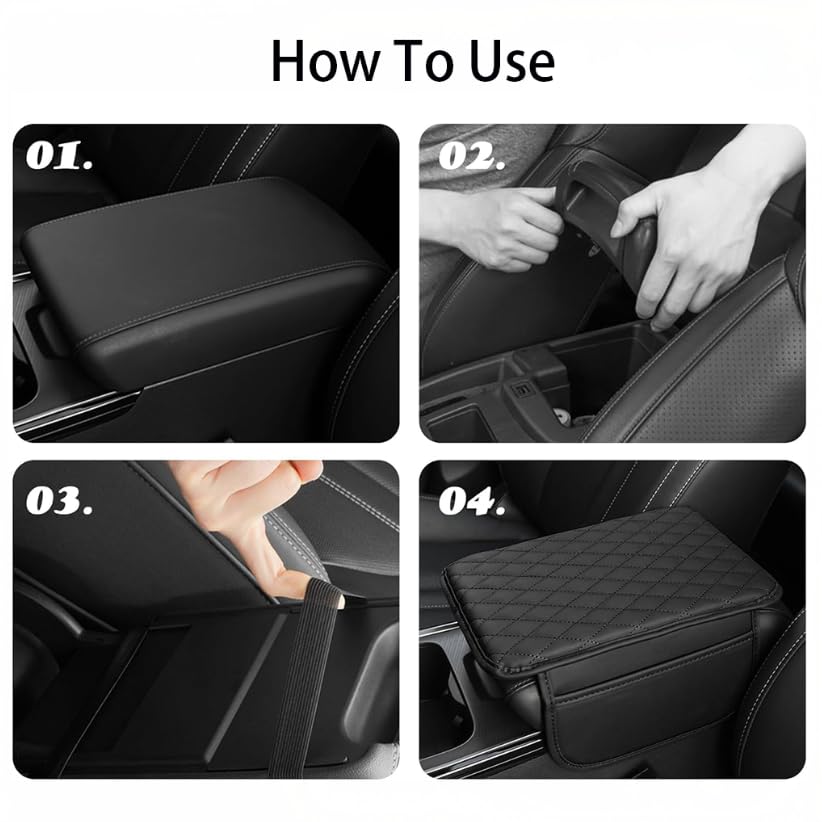 How To Use

01.

02.

03.

04.