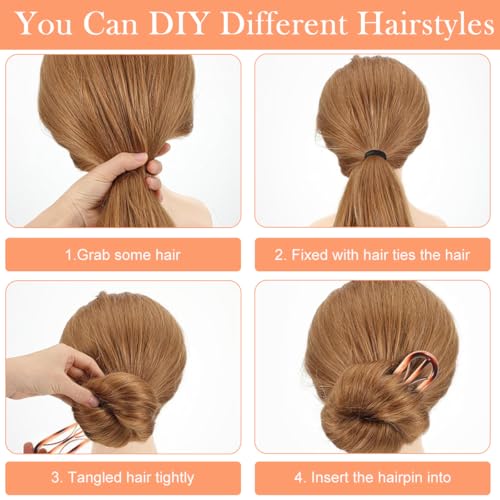 You Can DIY Different Hairstyles

1.Grab some hair

2. Fixed with hair ties the hair

3. Tangled hair tightly

4. Insert the hairpin into