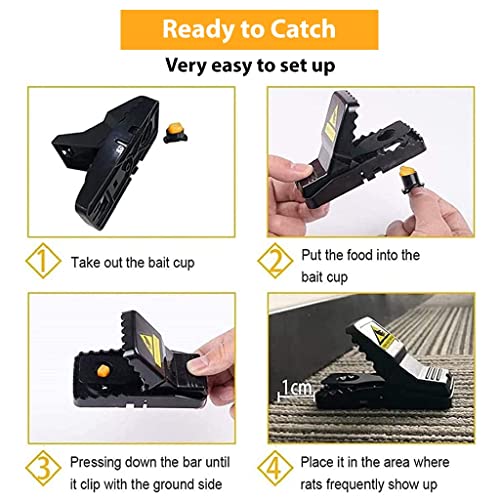 Ready to Catch

Very easy to set up

1 Take out the bait cup

2 Put the food into the bait cup

3 Pressing down the bar until it clip with the ground side

1cm

4 Place it in the area where rats frequently show up