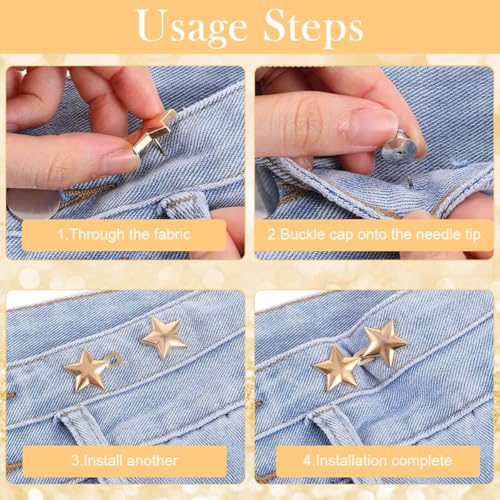 Usage Steps

1.Through the fabric

2.Buckle cap onto the needle tip

3.Install another

4.Installation complete