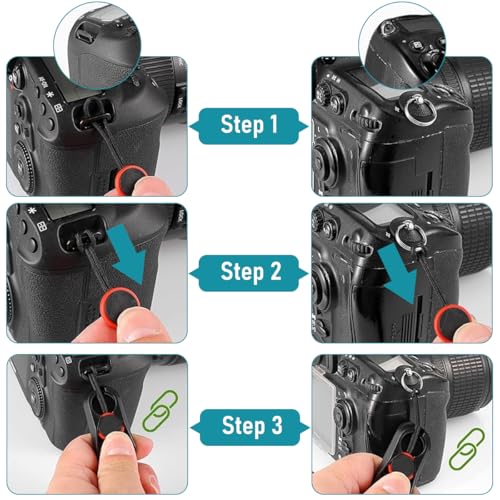 Step 1

Step 2

Step 3