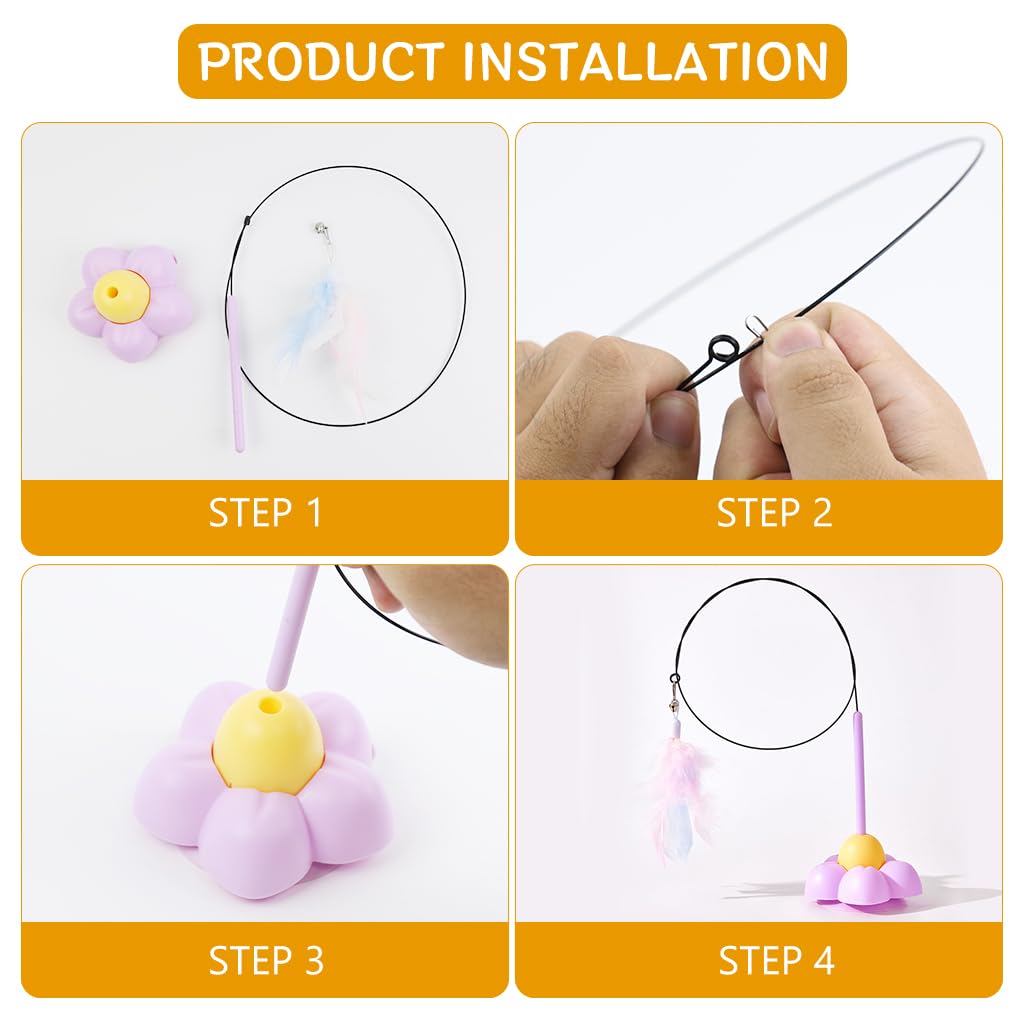 PRODUCT INSTALLATION

STEP 1

STEP 2

STEP 3

STEP 4