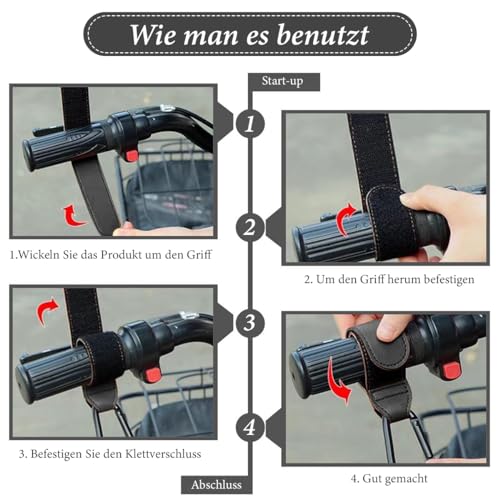 Wie man es benutzt

Start-up

1

1.Wickeln Sie das Produkt um den Griff

2

2. Um den Griff herum befestigen

3

3. Befestigen Sie den Klettverschluss

4

4. Gut gemacht

Abschluss