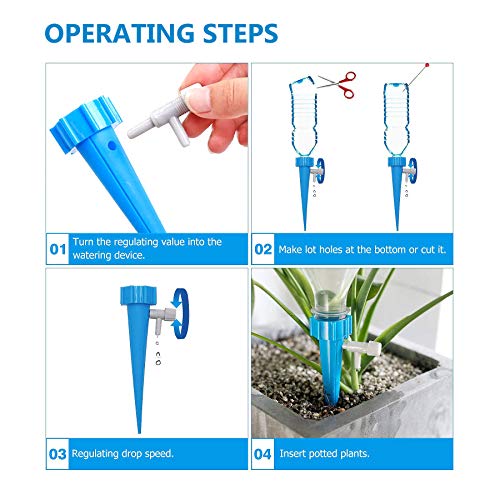 OPERATING STEPS

01 Turn the regulating value into the watering device.

02 Make lot holes at the bottom or cut it.

03 Regulating drop speed.

04 Insert potted plants.