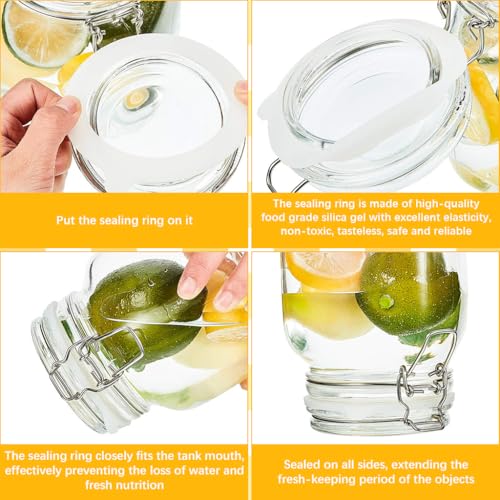 Put the sealing ring on it

The sealing ring is made of high-quality food grade silica gel with excellent elasticity, non-toxic, tasteless, safe and reliable

The sealing ring closely fits the tank mouth, effectively preventing the loss of water and fresh nutrition

Sealed on all sides, extending the fresh-keeping period of the objects