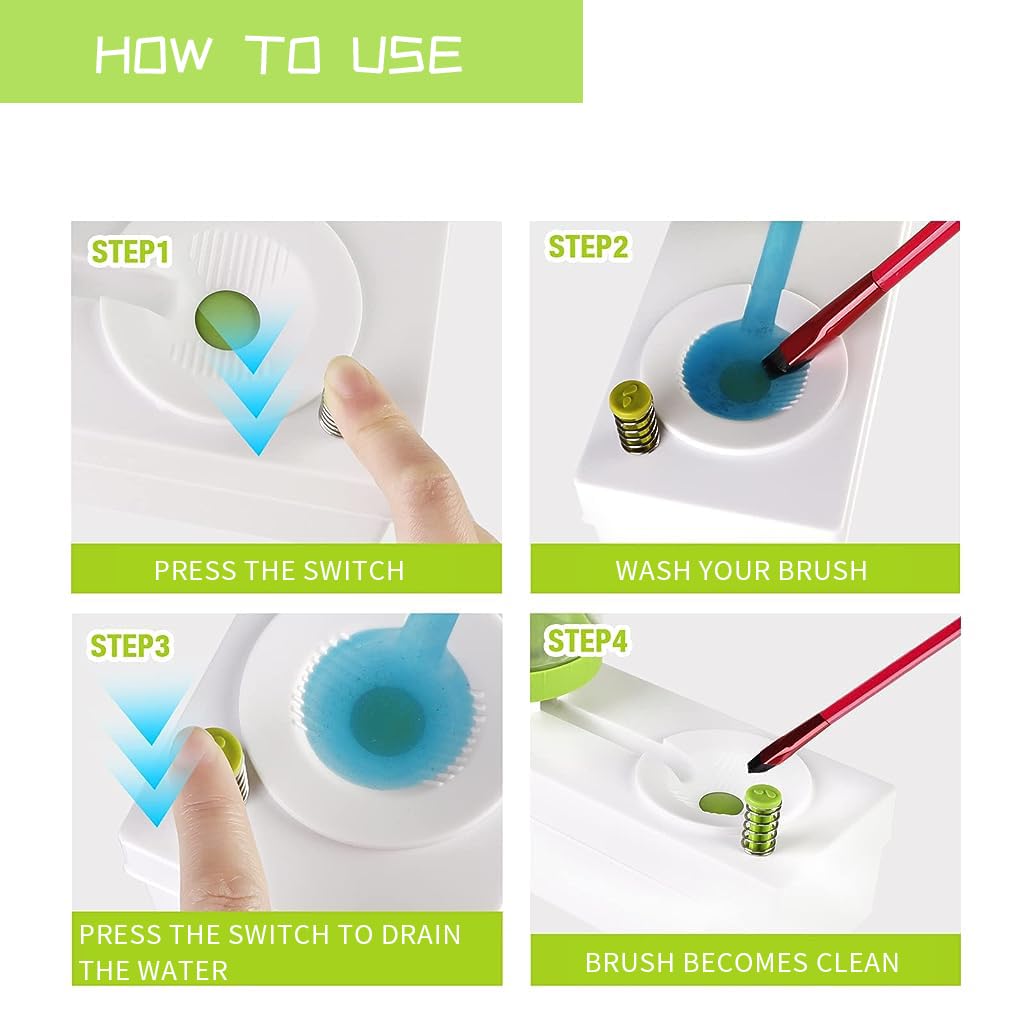 HOW TO USE

STEP1

PRESS THE SWITCH

STEP2

WASH YOUR BRUSH

STEP3

PRESS THE SWITCH TO DRAIN THE WATER

STEP4

BRUSH BECOMES CLEAN