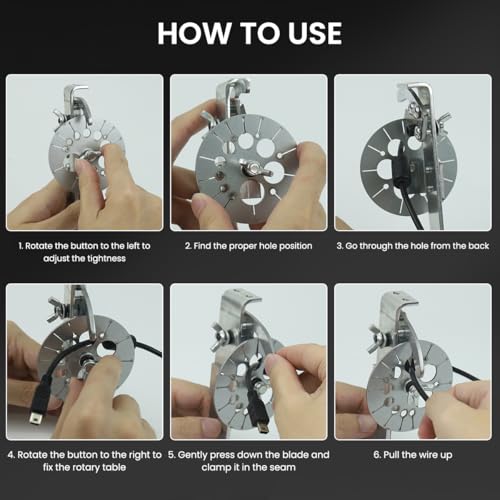 HOW TO USE

1. Rotate the button to the left to adjust the tightness

2. Find the proper hole position

3. Go through the hole from the back

4. Rotate the button to the right to fix the rotary table

5. Gently press down the blade and clamp it in the seam

6. Pull the wire up