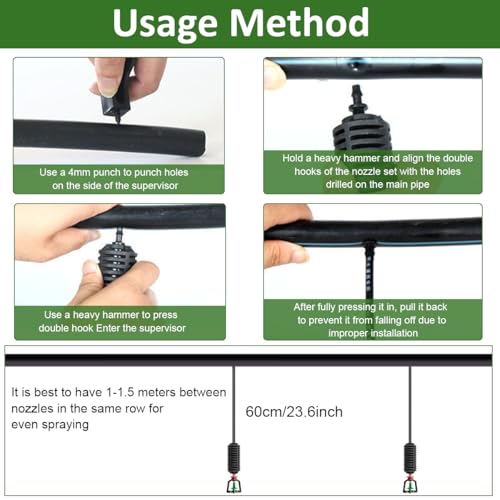 Usage Method

Use a 4mm punch to punch holes on the side of the supervisor

Hold a heavy hammer and align the double hooks of the nozzle set with the holes drilled on the main pipe

Use a heavy hammer to press double hook Enter the supervisor

After fully pressing it in, pull it back to prevent it from falling off due to improper installation

It is best to have 1-1.5 meters between nozzles in the same row for even spraying

60cm/23.6inch