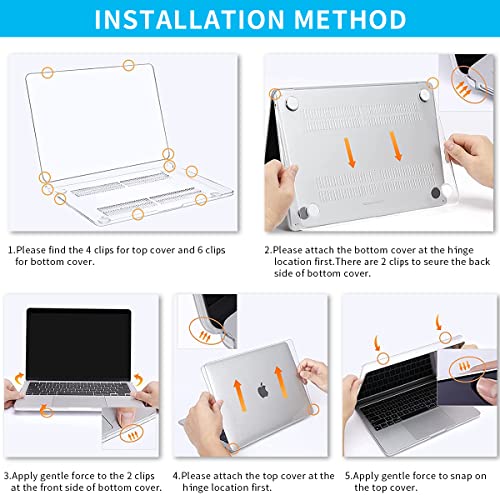 INSTALLATION METHOD

1.Please find the 4 clips for top cover and 6 clips for bottom cover.

2.Please attach the bottom cover at the hinge location first.There are 2 clips to seure the back side of bottom cover.

3.Apply gentle force to the 2 clips at the front side of bottom cover.

4.Please attach the top cover at the hinge location first.

5.Apply gentle force to snap on the top cover.