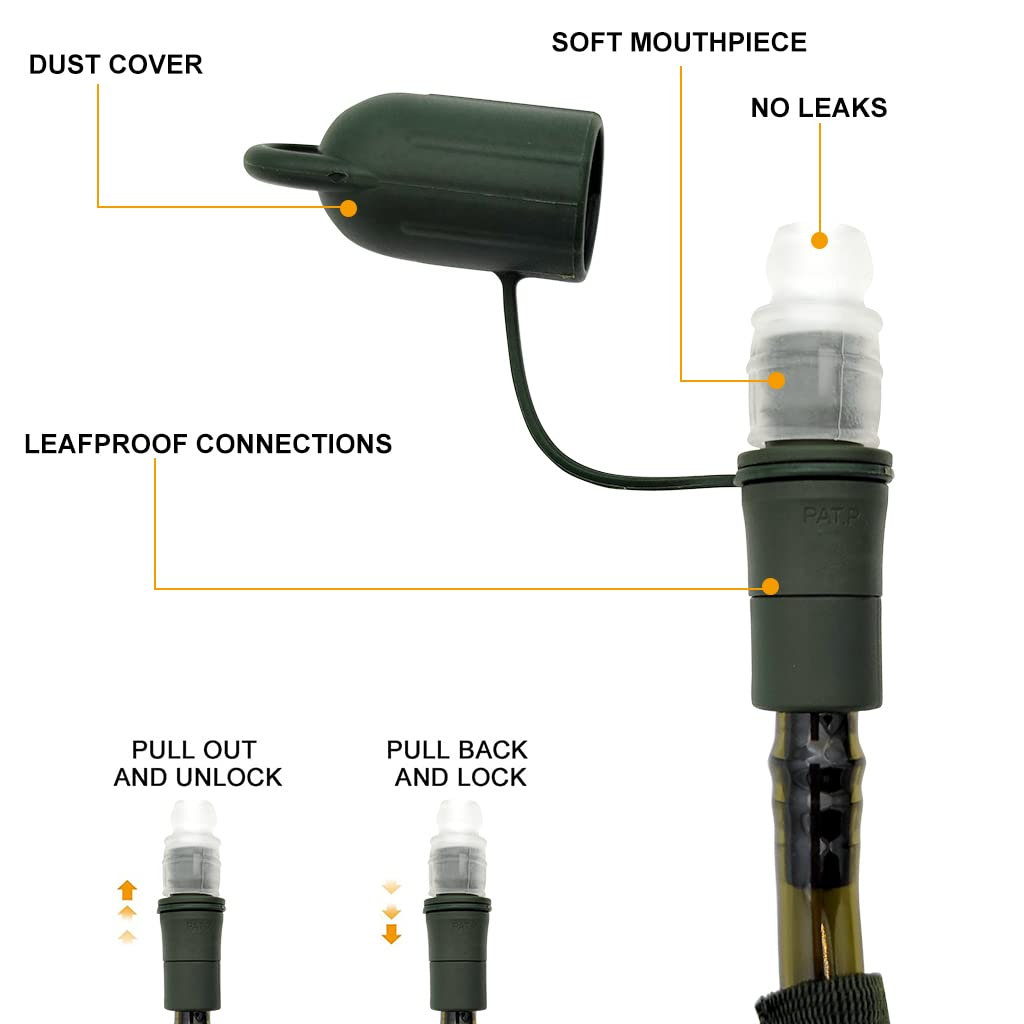 DUST COVER

SOFT MOUTHPIECE

NO LEAKS

LEAFPROOF CONNECTIONS

PAT.P

PULL OUT AND UNLOCK

PULL BACK AND LOCK