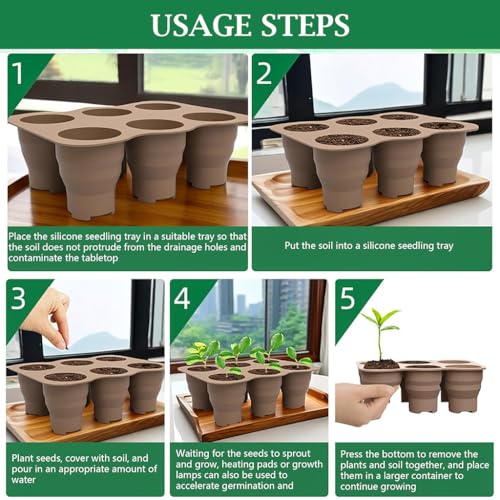 USAGE STEPS

1

Place the silicone seedling tray in a suitable tray so that the soil does not protrude from the drainage holes and contaminate the tabletop

2

Put the soil into a silicone seedling tray

3

Plant seeds, cover with soil, and pour in an appropriate amount of water

4

Waiting for the seeds to sprout and grow, heating pads or growth lamps can also be used to accelerate germination and

5

Press the bottom to remove the plants and soil together, and place them in a larger container to continue growing