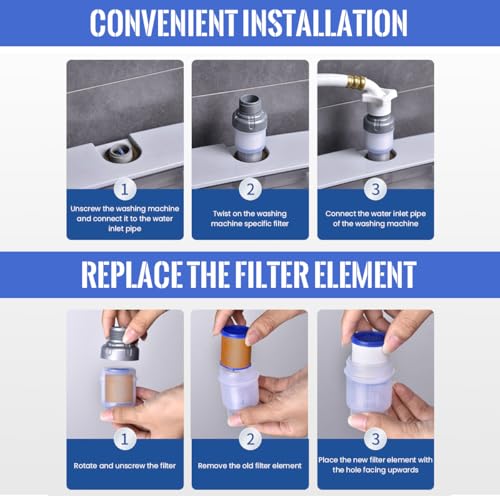 CONVENIENT INSTALLATION

1
Unscrew the washing machine and connect it to the water inlet pipe

2
Twist on the washing machine specific filter

3
Connect the water inlet pipe of the washing machine

REPLACE THE FILTER ELEMENT

1
Rotate and unscrew the filter

2
Remove the old filter element

3
Place the new filter element with the hole facing upwards