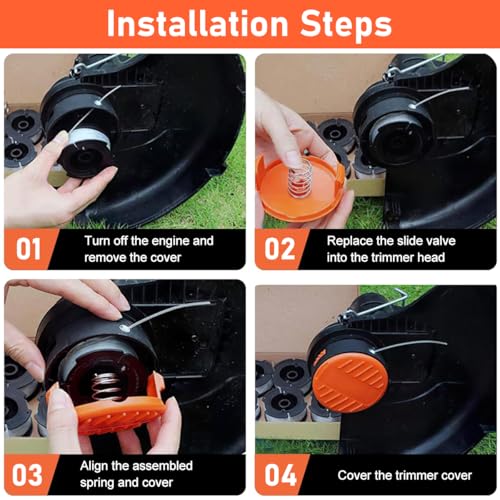 Installation Steps

01 Turn off the engine and remove the cover

02 Replace the slide valve into the trimmer head

03 Align the assembled spring and cover

04 Cover the trimmer cover