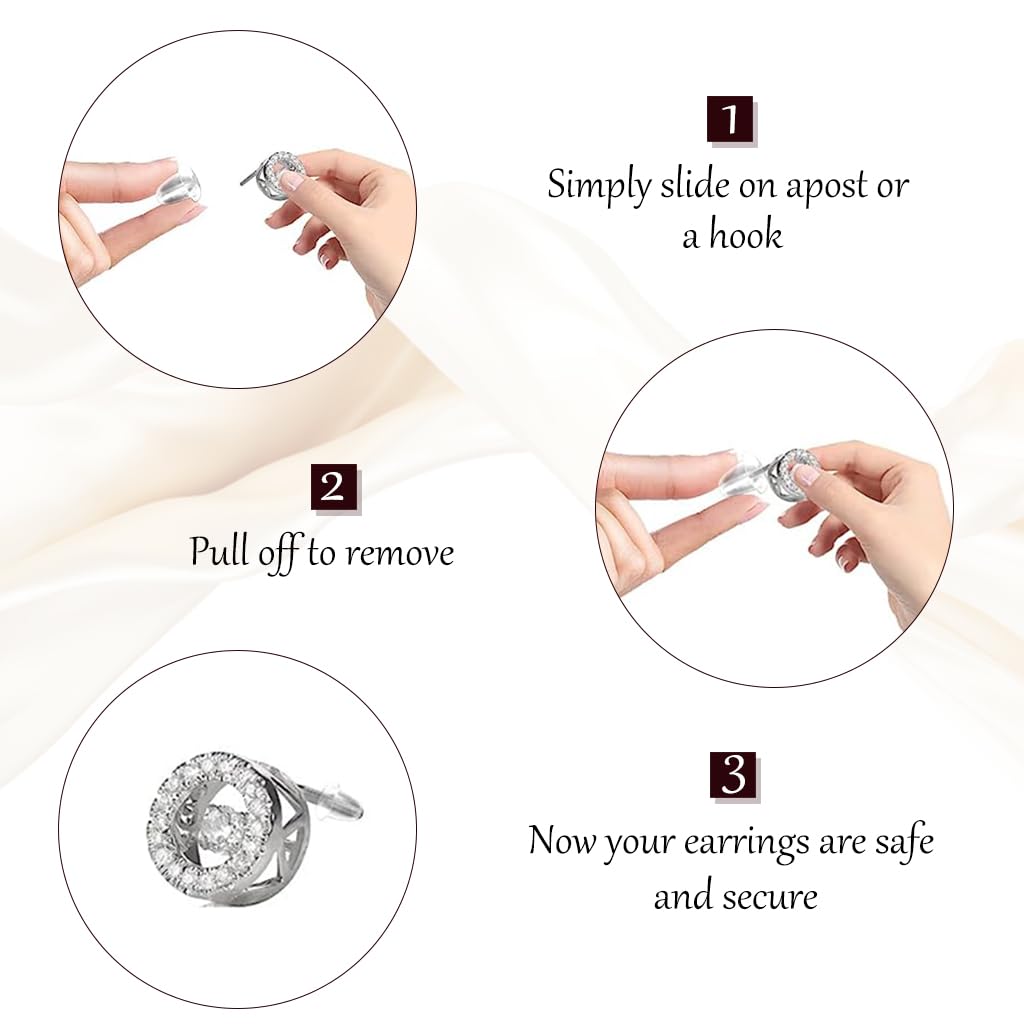 1
Simply slide on apost or a hook

2
Pull off to remove

3
Now your earrings are safe and secure