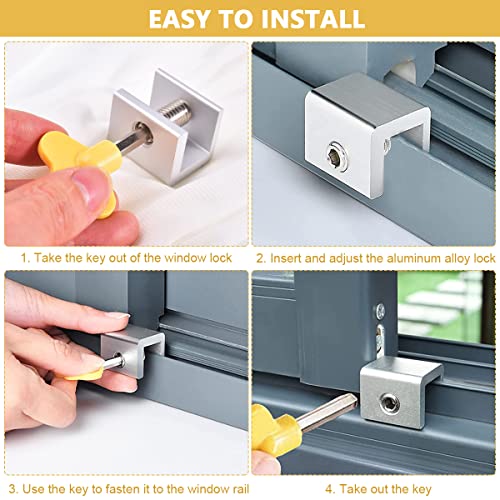 EASY TO INSTALL

1. Take the key out of the window lock

2. Insert and adjust the aluminum alloy lock

3. Use the key to fasten it to the window rail

4. Take out the key