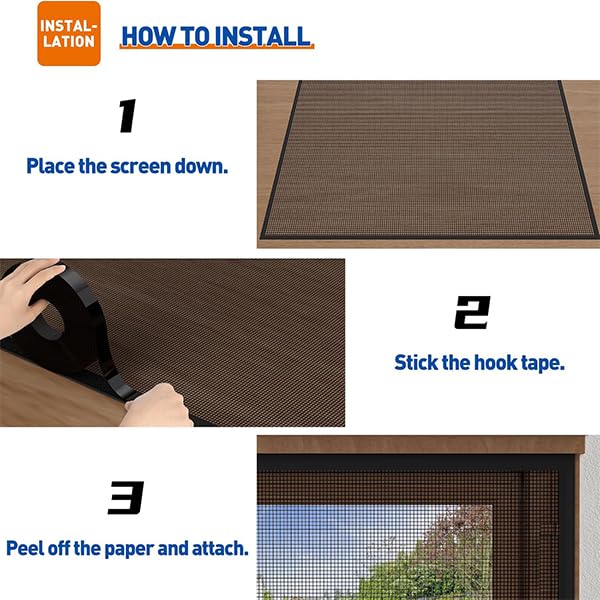 INSTAL-LATION

HOW TO INSTALL

1

Place the screen down.

2

Stick the hook tape.

3

Peel off the paper and attach.