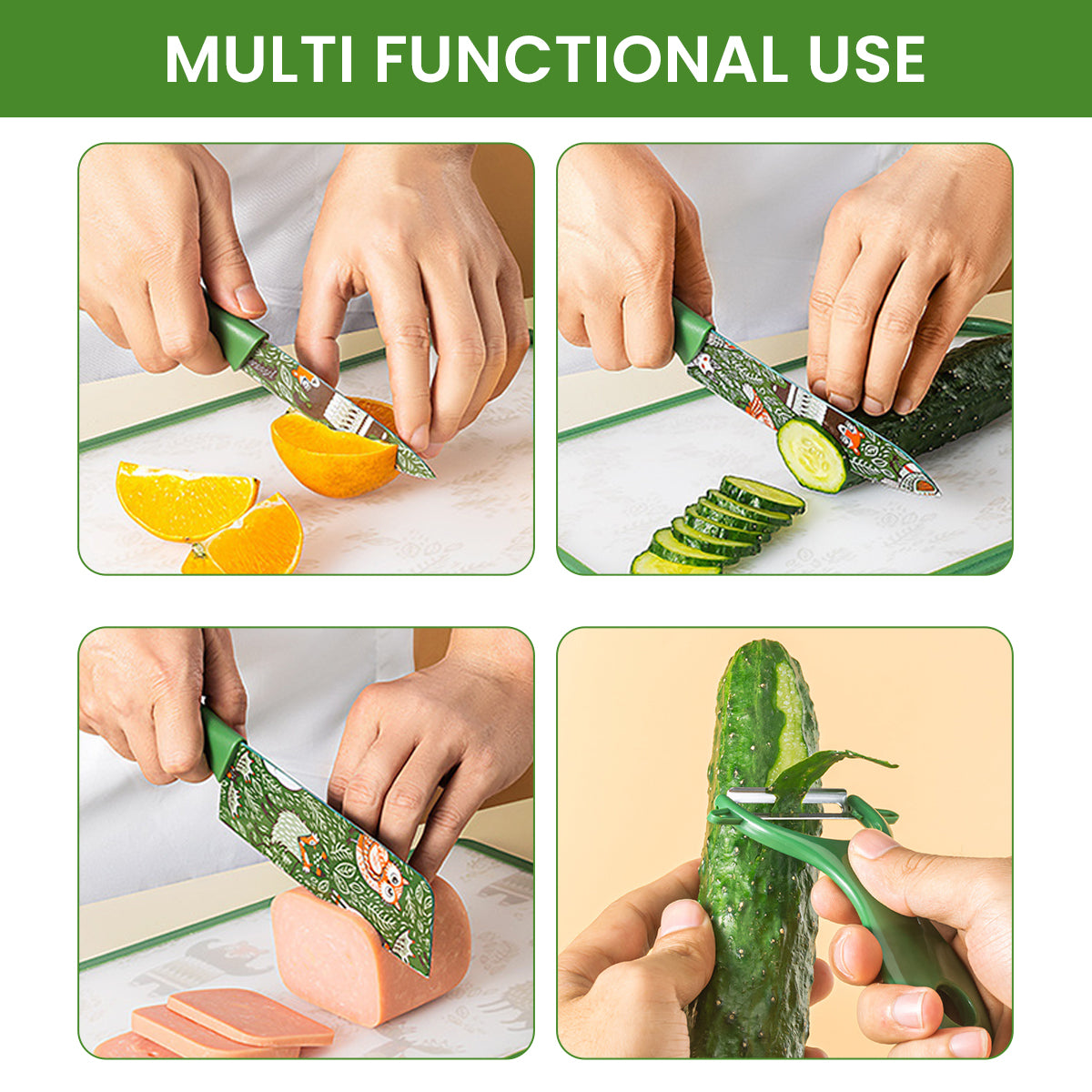 MULTI FUNCTIONAL USE