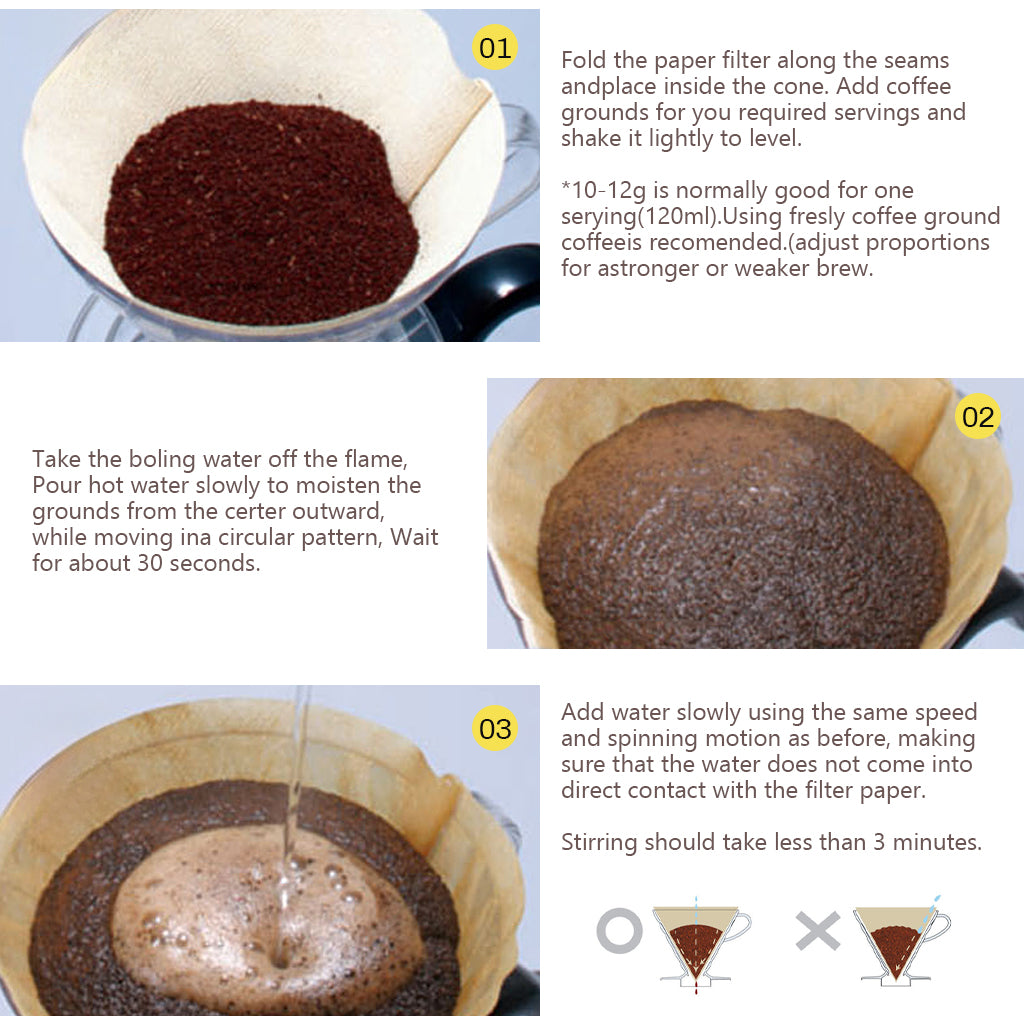 01

Fold the paper filter along the seams andplace inside the cone. Add coffee grounds for you required servings and shake it lightly to level.

*10-12g is normally good for one serying(120ml).Using fresly coffee ground coffeeis recomended.(adjust proportions for astronger or weaker brew.

02

Take the boling water off the flame, Pour hot water slowly to moisten the grounds from the certer outward, while moving ina circular pattern, Wait for about 30 seconds.

03

Add water slowly using the same speed and spinning motion as before, making sure that the water does not come into direct contact with the filter paper.

Stirring should take less than 3 minutes.