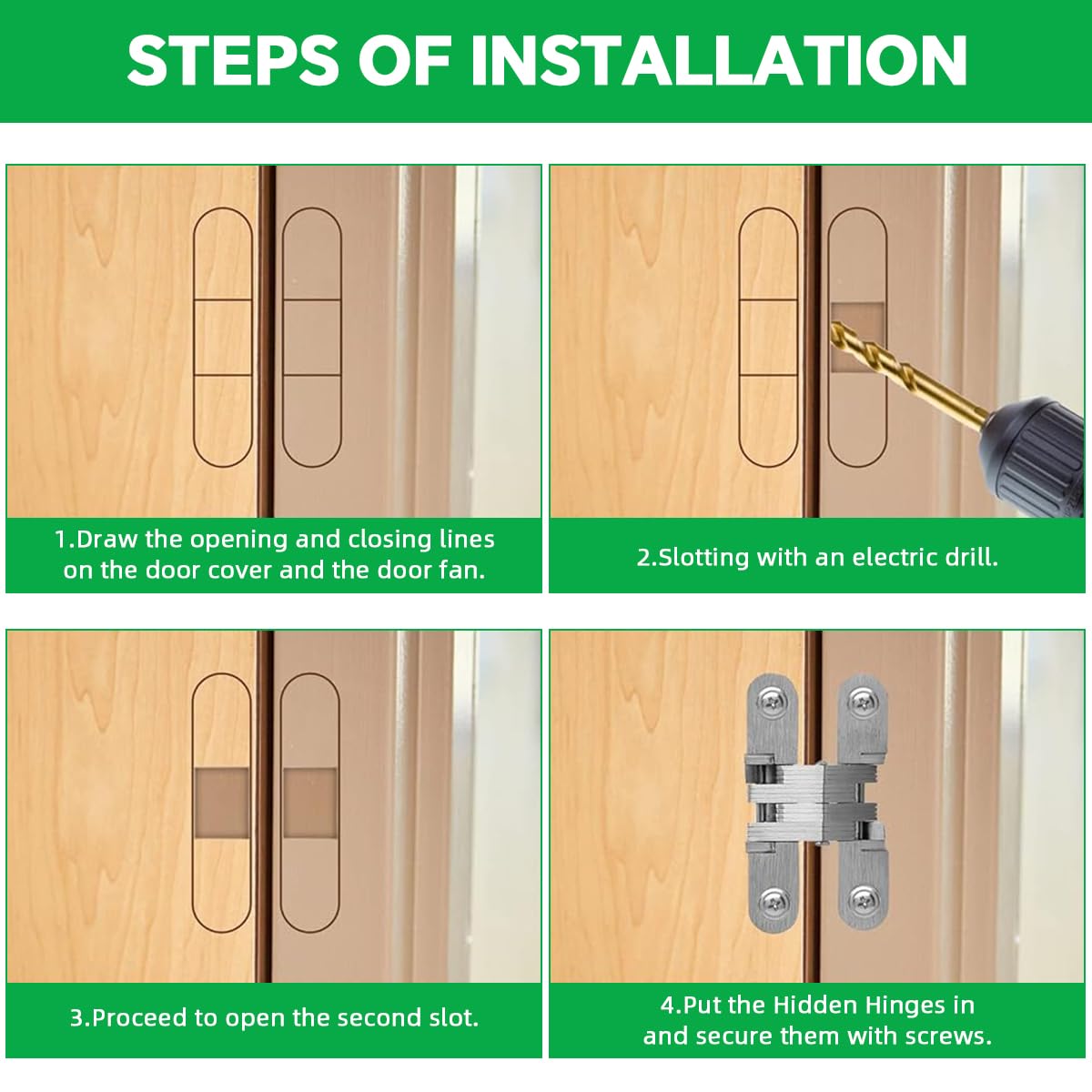 STEPS OF INSTALLATION

1.Draw the opening and closing lines on the door cover and the door fan.

2.Slotting with an electric drill.

3.Proceed to open the second slot.

4.Put the Hidden Hinges in and secure them with screws.