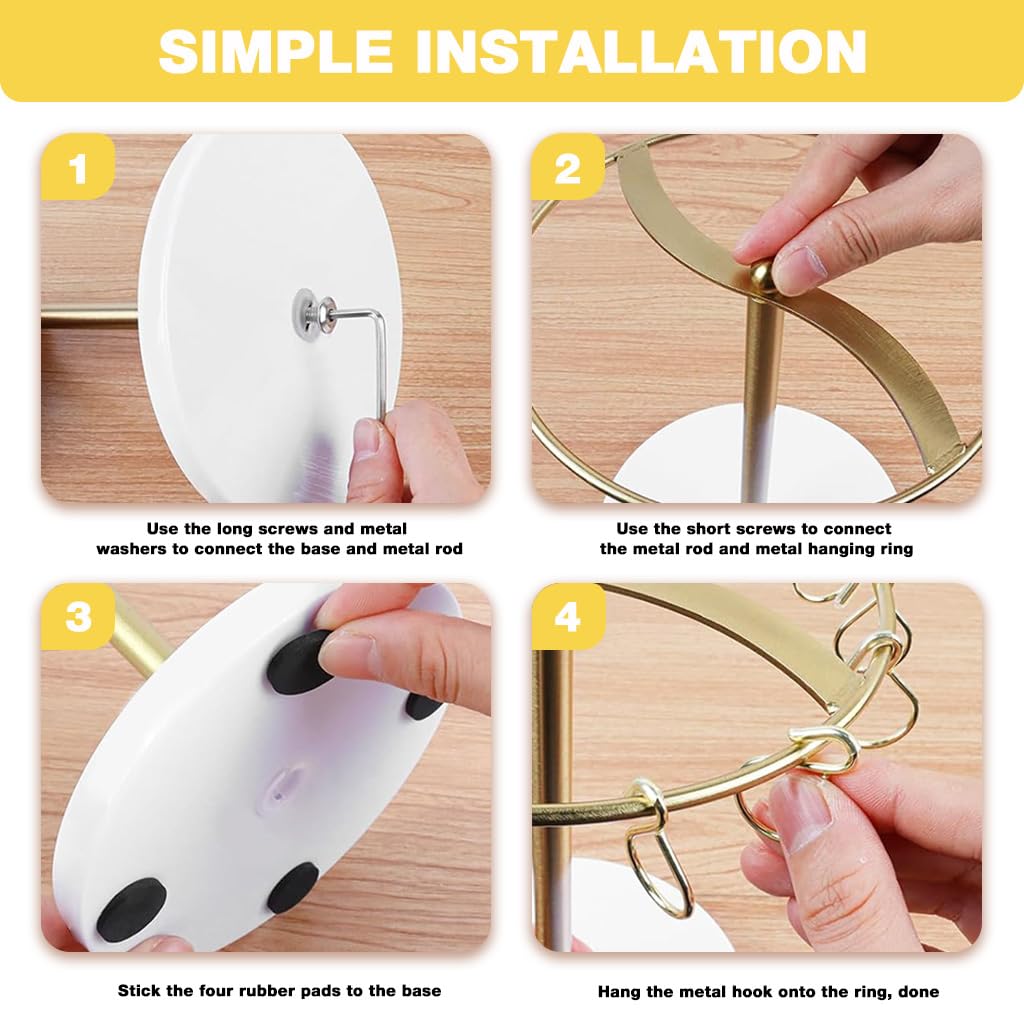 SIMPLE INSTALLATION

1

Use the long screws and metal washers to connect the base and metal rod

2

Use the short screws to connect the metal rod and metal hanging ring

3

Stick the four rubber pads to the base

4

Hang the metal hook onto the ring, done