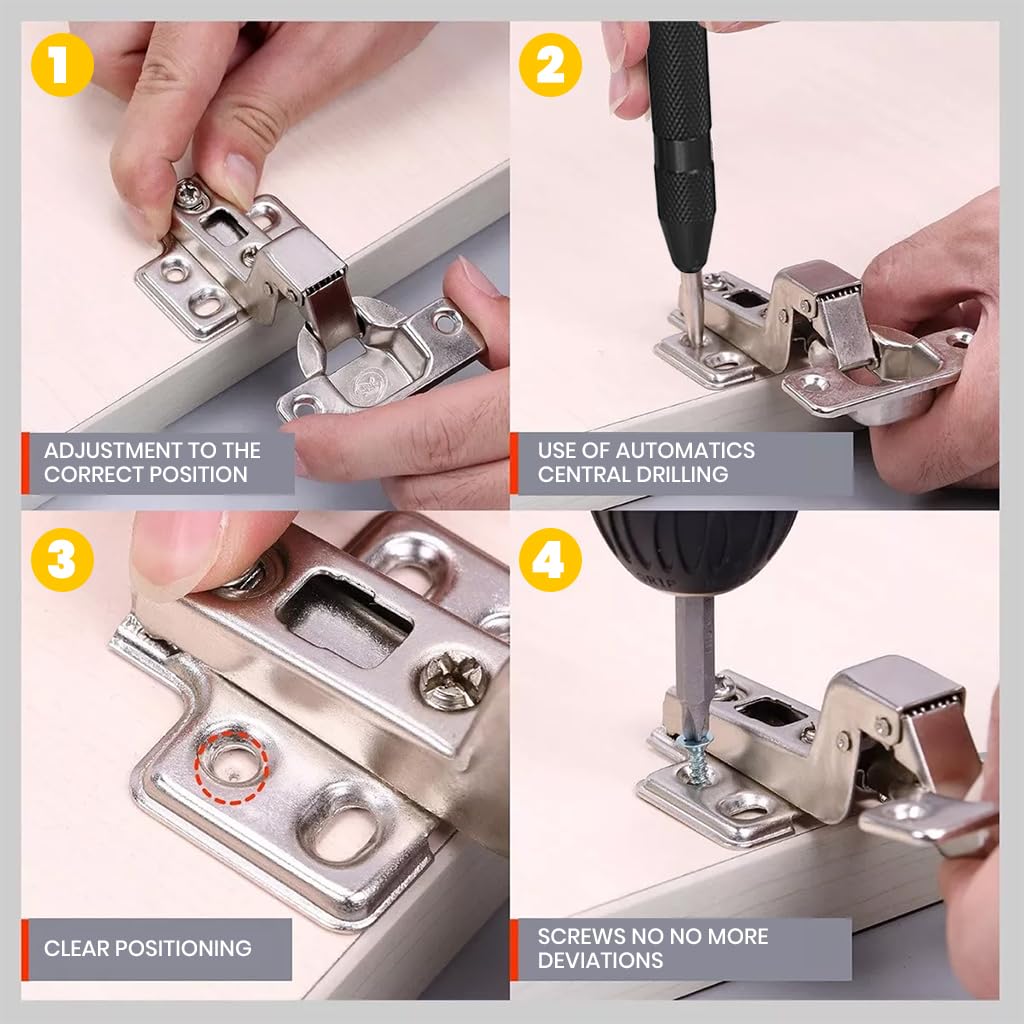 1

ADJUSTMENT TO THE CORRECT POSITION

2

USE OF AUTOMATICS CENTRAL DRILLING

3

CLEAR POSITIONING

4

SCREWS NO NO MORE DEVIATIONS