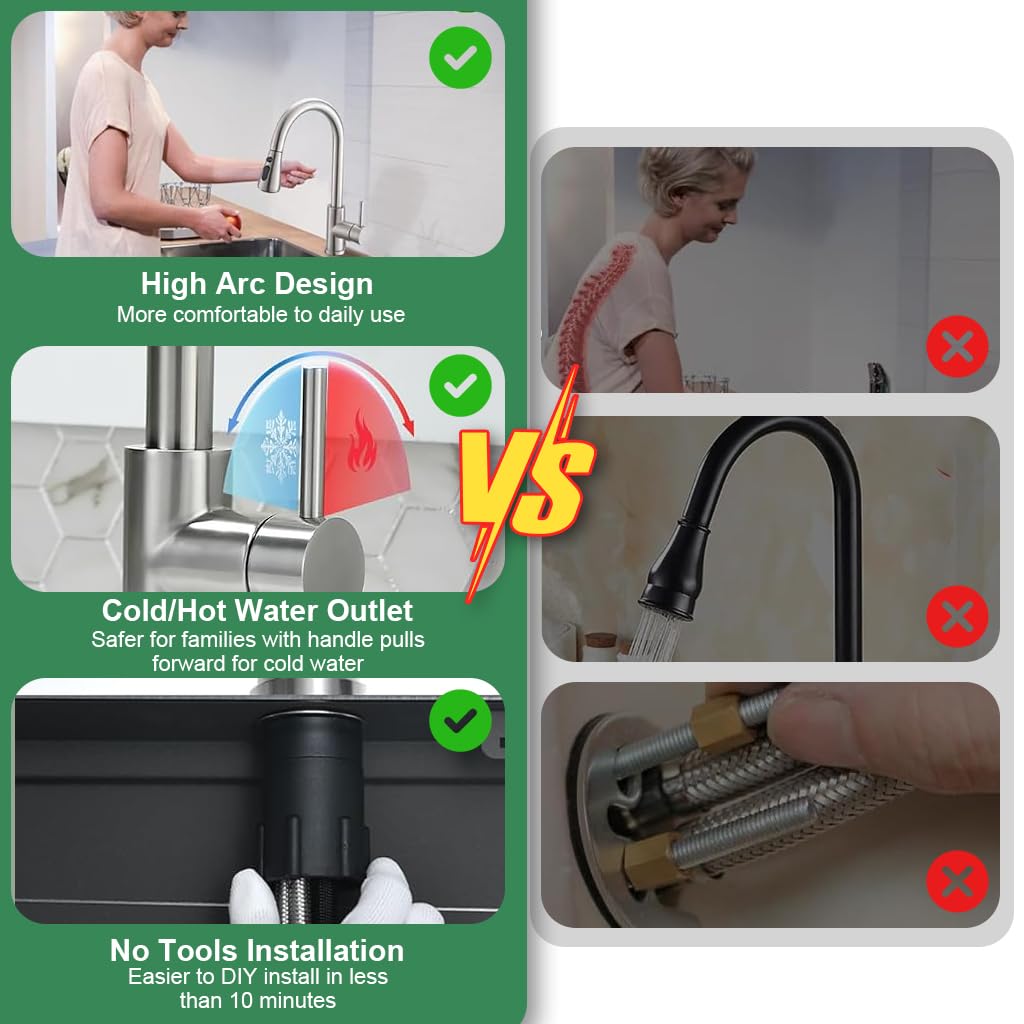 High Arc Design
More comfortable to daily use

Cold/Hot Water Outlet
Safer for families with handle pulls forward for cold water

No Tools Installation
Easier to DIY install in less than 10 minutes

VS