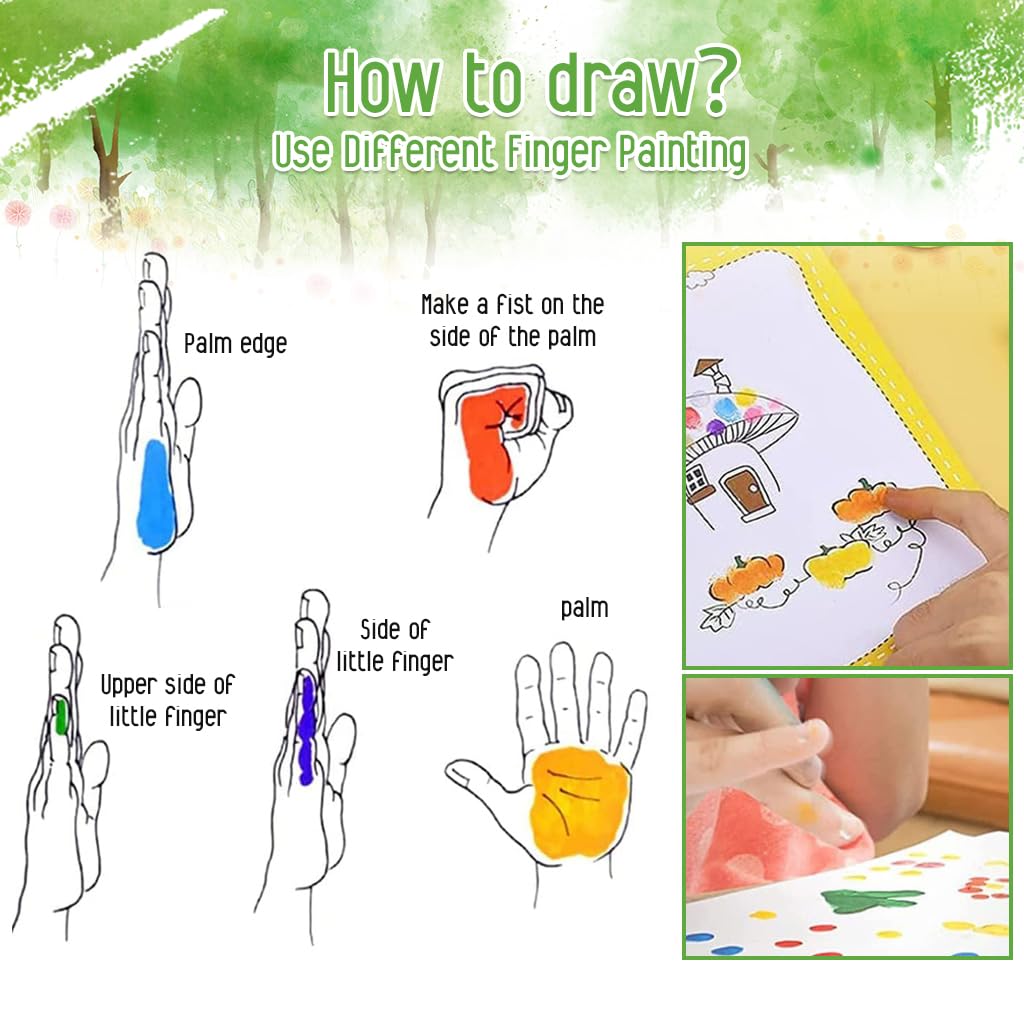 How to draw?
Use Different Finger Painting

Palm edge

Make a fist on the side of the palm

Upper side of little finger

Side of little finger

palm