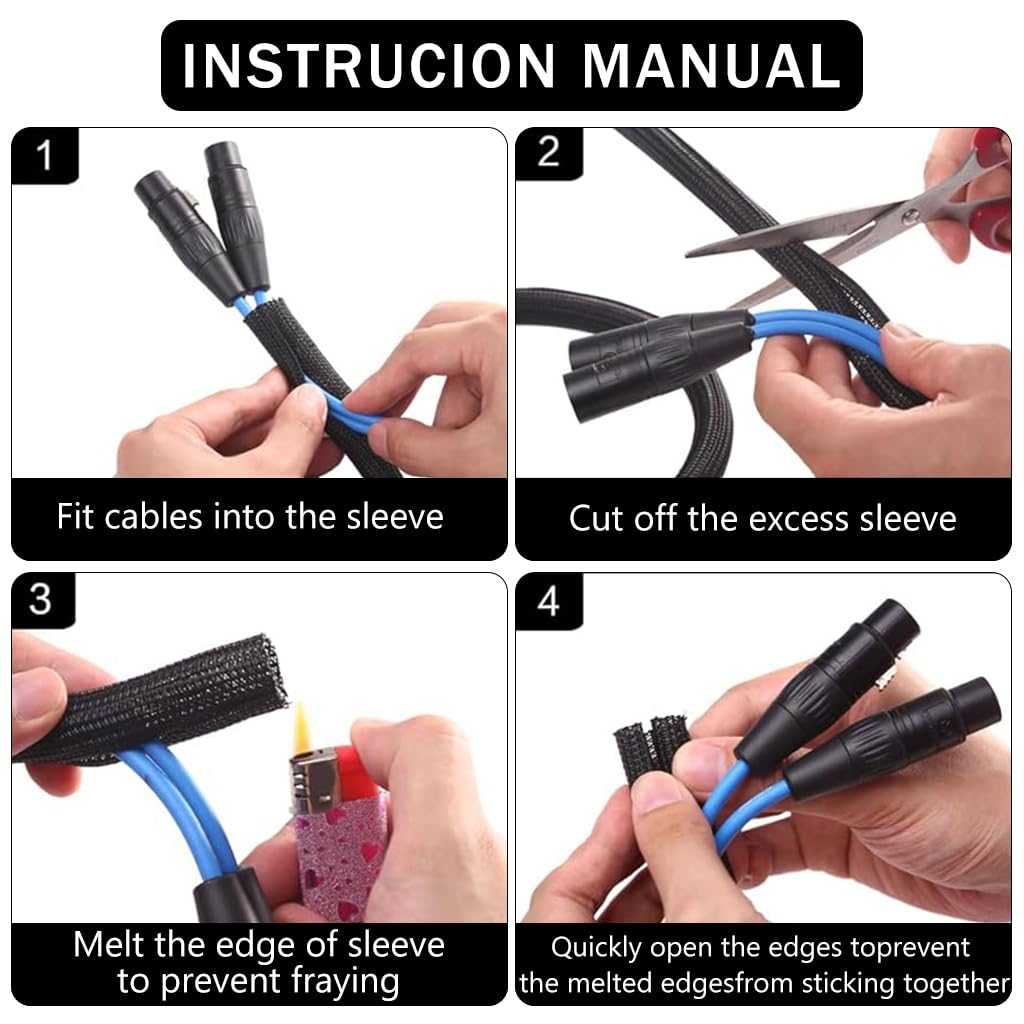 INSTRUCION MANUAL

1

Fit cables into the sleeve

2

Cut off the excess sleeve

3

Melt the edge of sleeve to prevent fraying

4

Quickly open the edges toprevent the melted edgesfrom sticking together