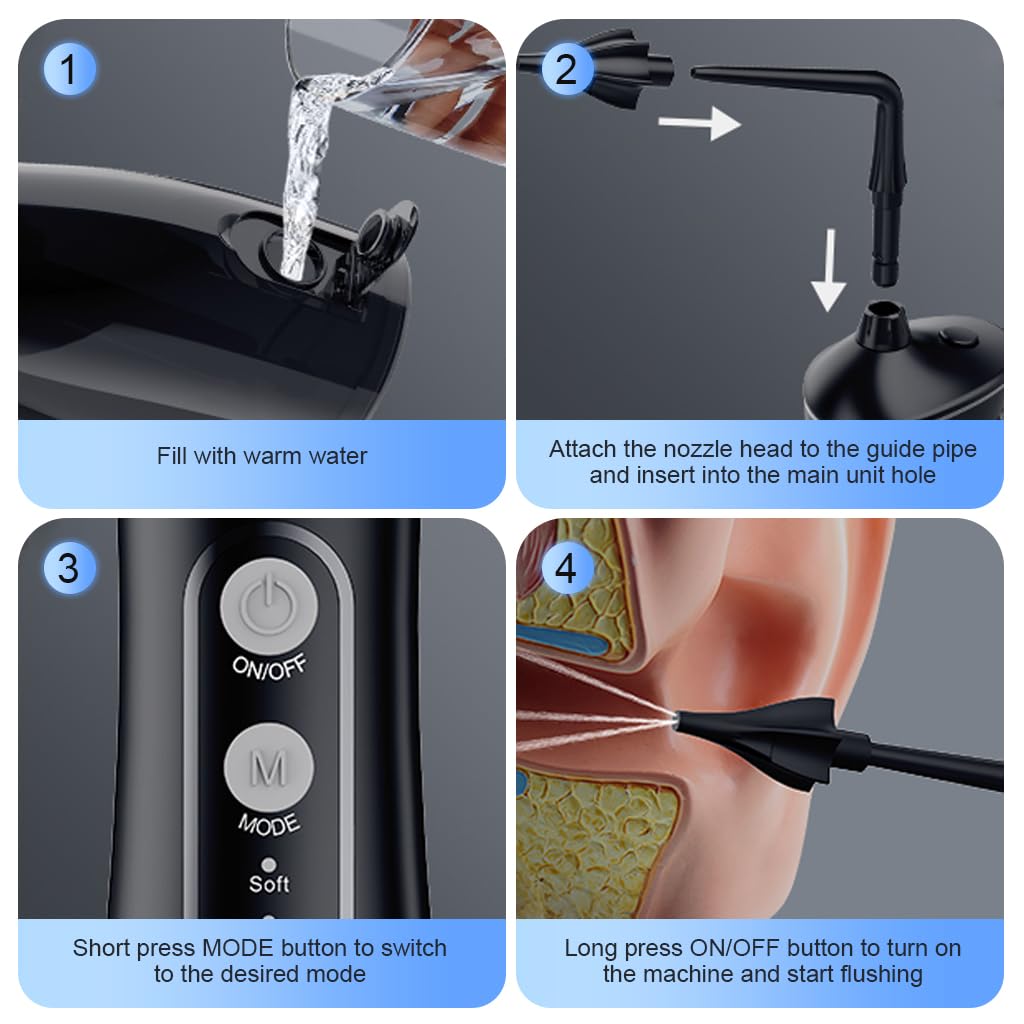 1

Fill with warm water

2

Attach the nozzle head to the guide pipe and insert into the main unit hole

3

ON/OFF

M

MODE

Soft

Short press MODE button to switch to the desired mode

4

Long press ON/OFF button to turn on the machine and start flushing