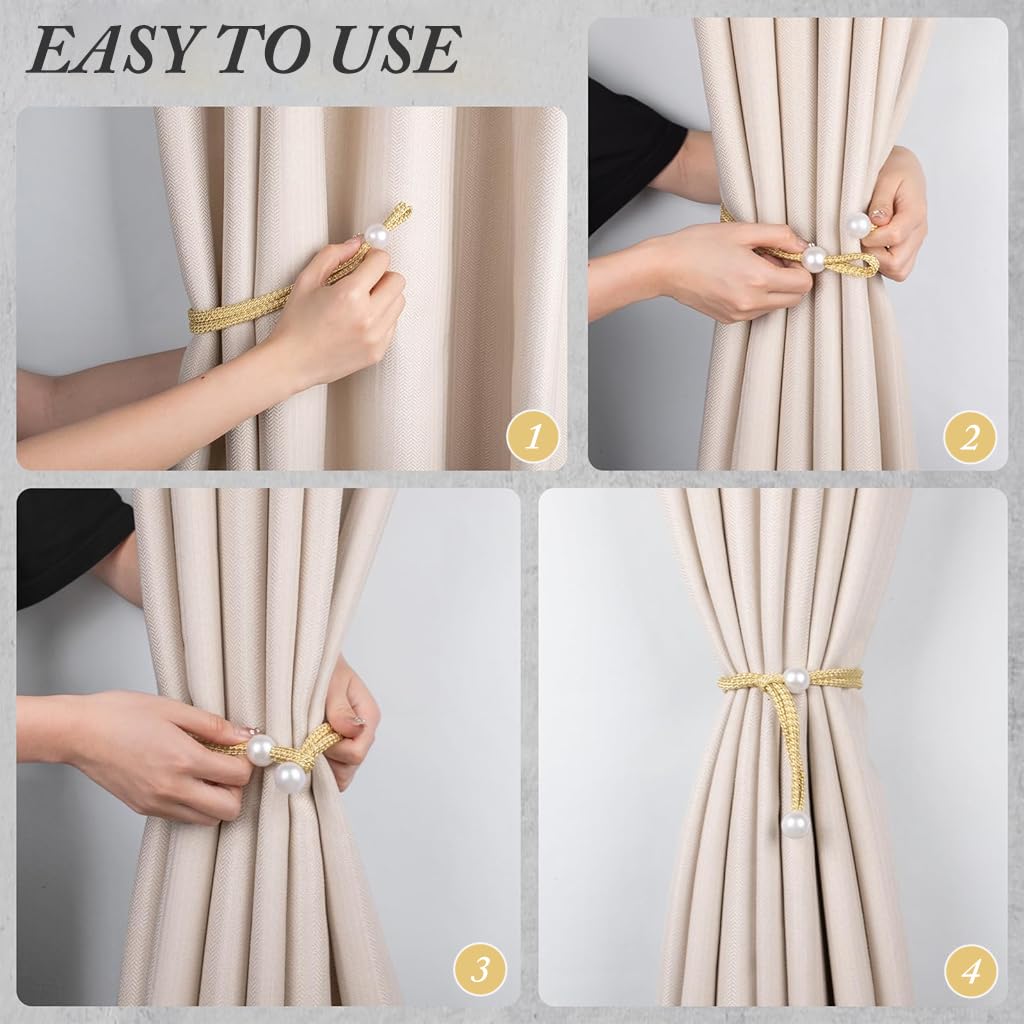 EASY TO USE

1

2

3

4