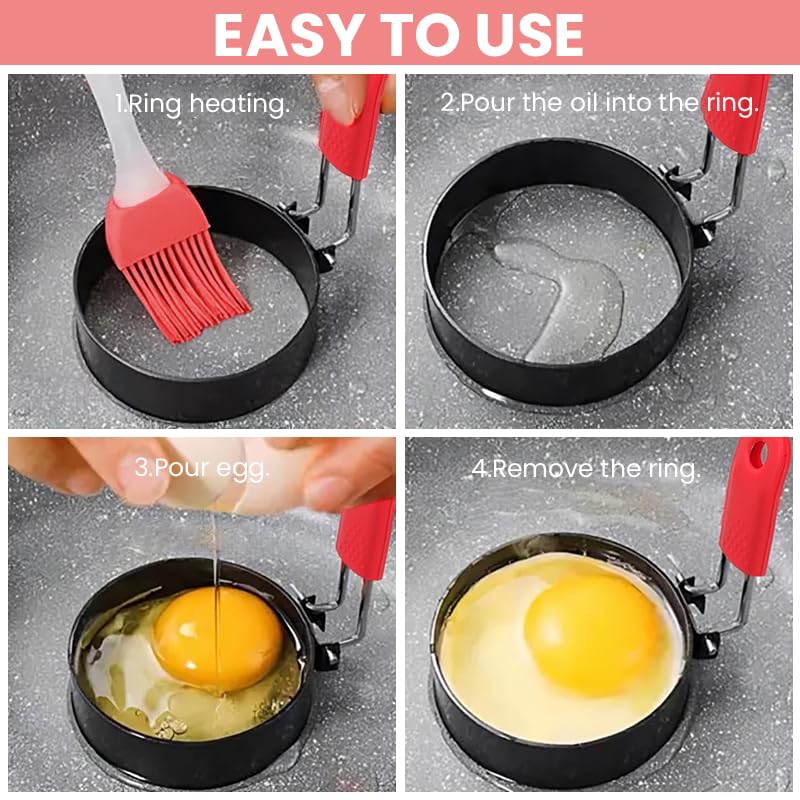 EASY TO USE

1.Ring heating.

2.Pour the oil into the ring.

3.Pour egg.

4.Remove the ring.