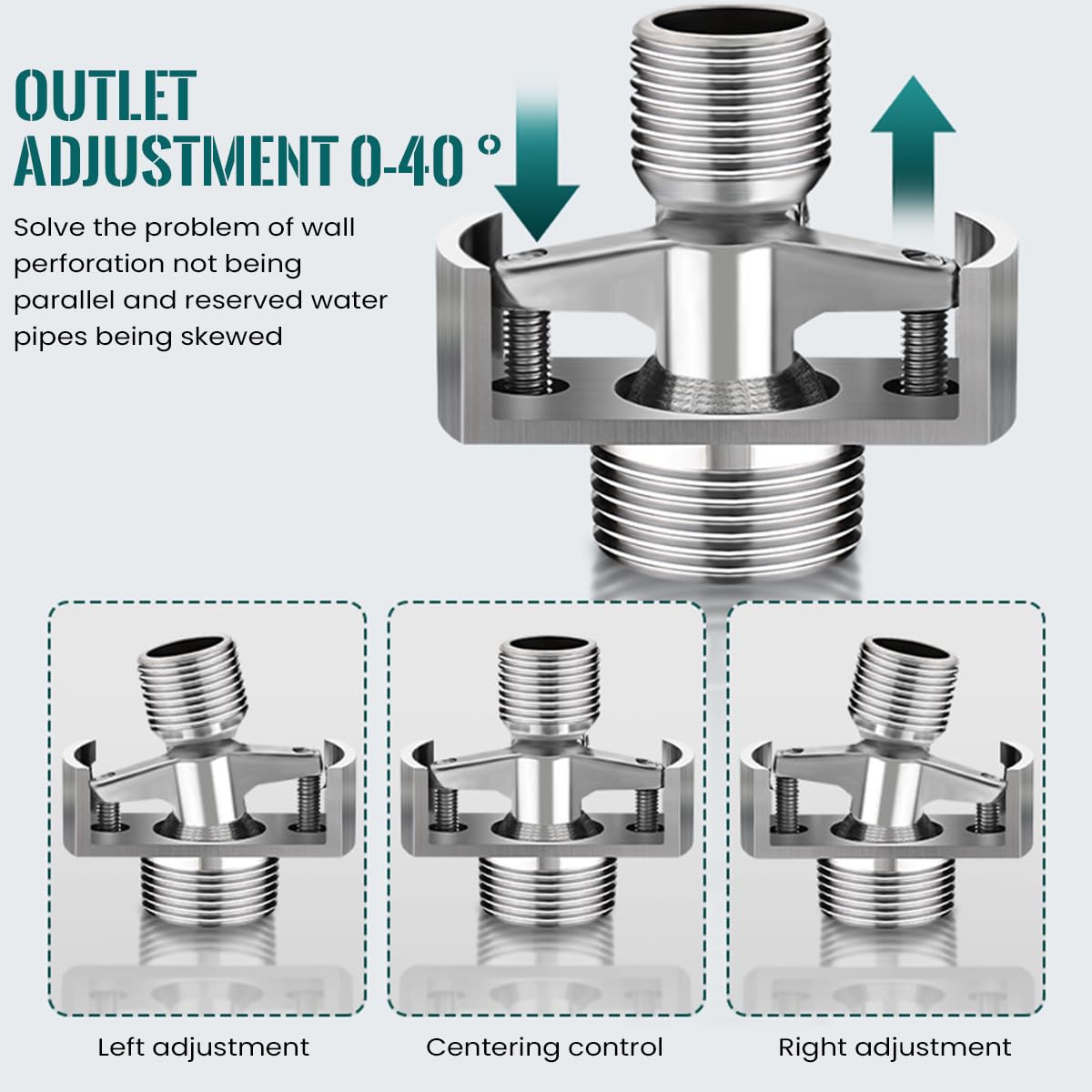 OUTLET ADJUSTMENT 0-40 °

Solve the problem of wall perforation not being parallel and reserved water pipes being skewed

Left adjustment

Centering control

Right adjustment