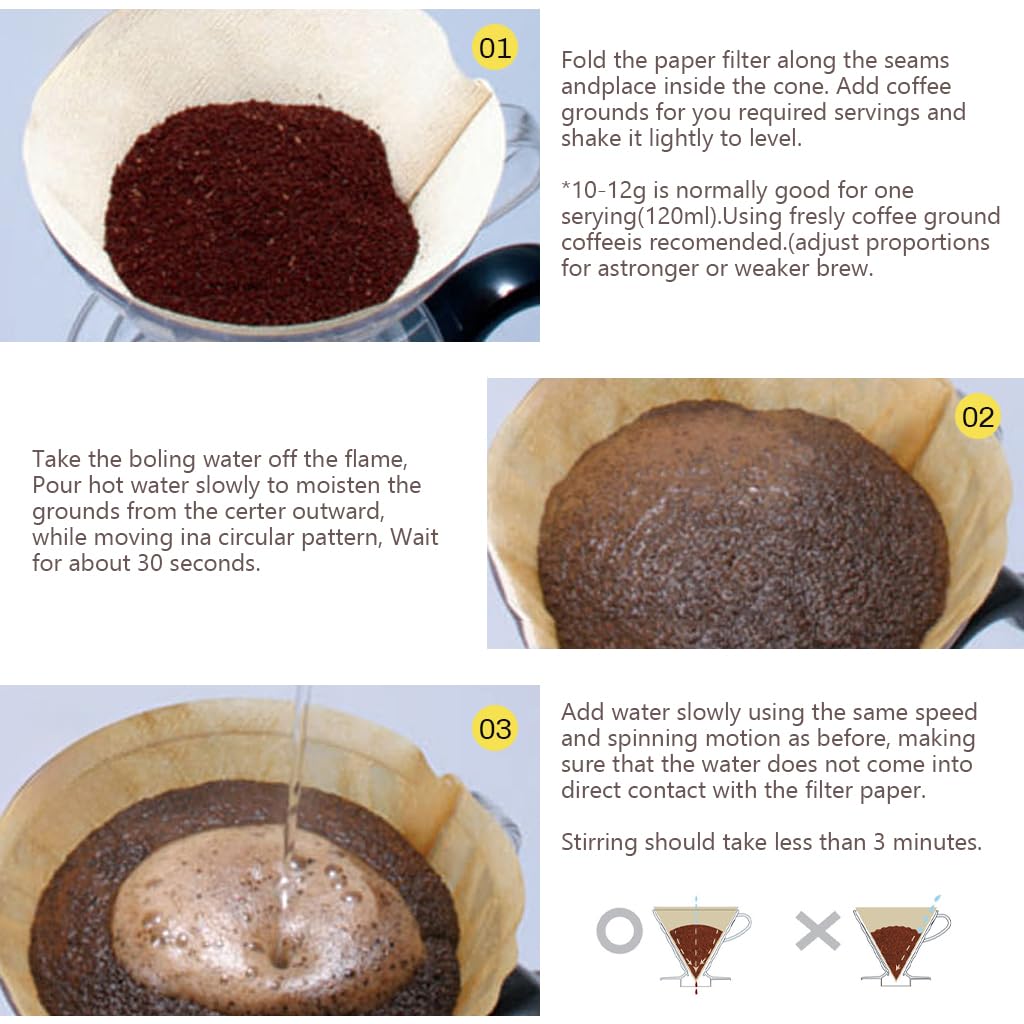 01

Fold the paper filter along the seams andplace inside the cone. Add coffee grounds for you required servings and shake it lightly to level.

*10-12g is normally good for one serying(120ml).Using fresly coffee ground coffeeis recomended.(adjust proportions for astronger or weaker brew.

02

Take the boling water off the flame, Pour hot water slowly to moisten the grounds from the certer outward, while moving ina circular pattern, Wait for about 30 seconds.

03

Add water slowly using the same speed and spinning motion as before, making sure that the water does not come into direct contact with the filter paper.

Stirring should take less than 3 minutes.