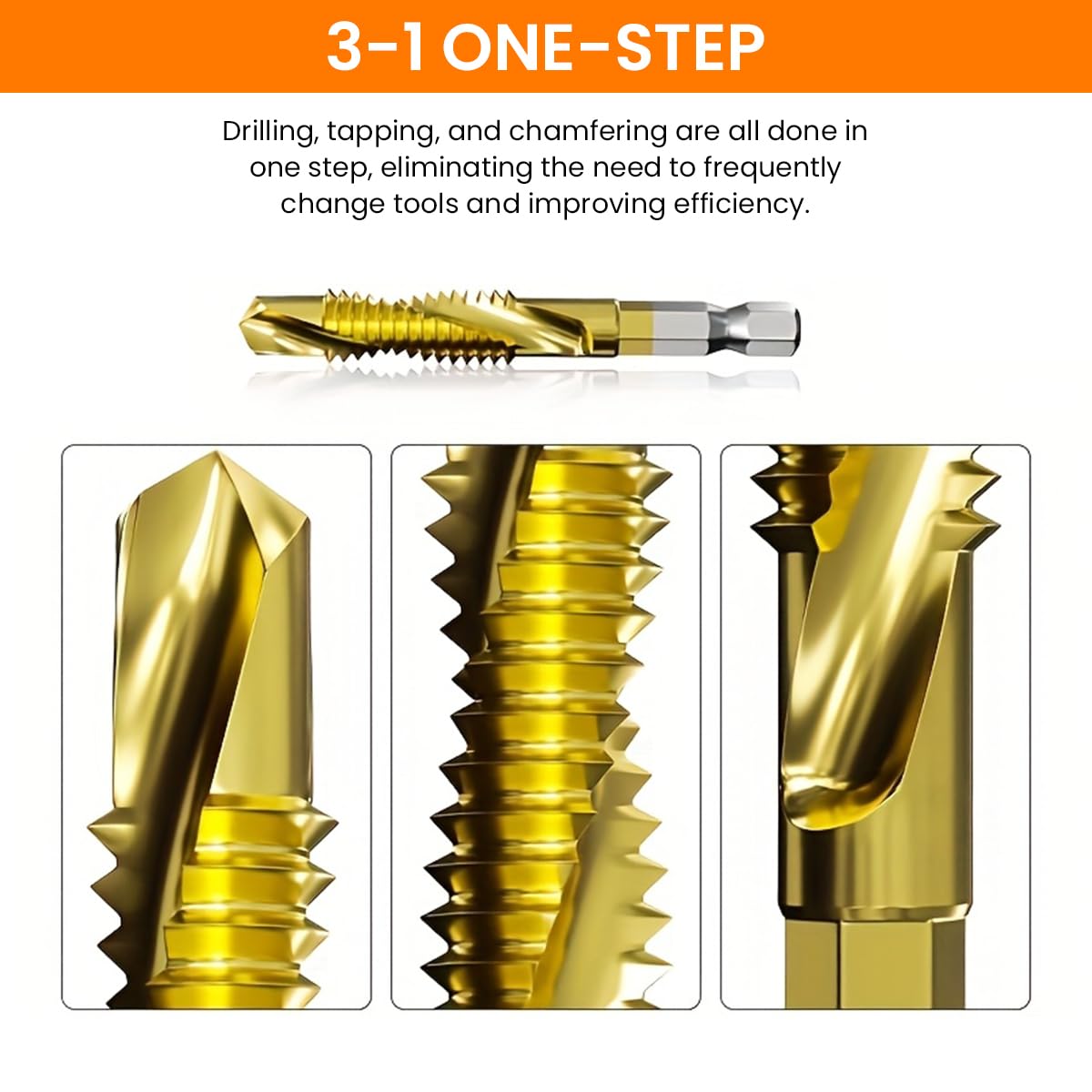 3-1 ONE-STEP

Drilling, tapping, and chamfering are all done in one step, eliminating the need to frequently change tools and improving efficiency.