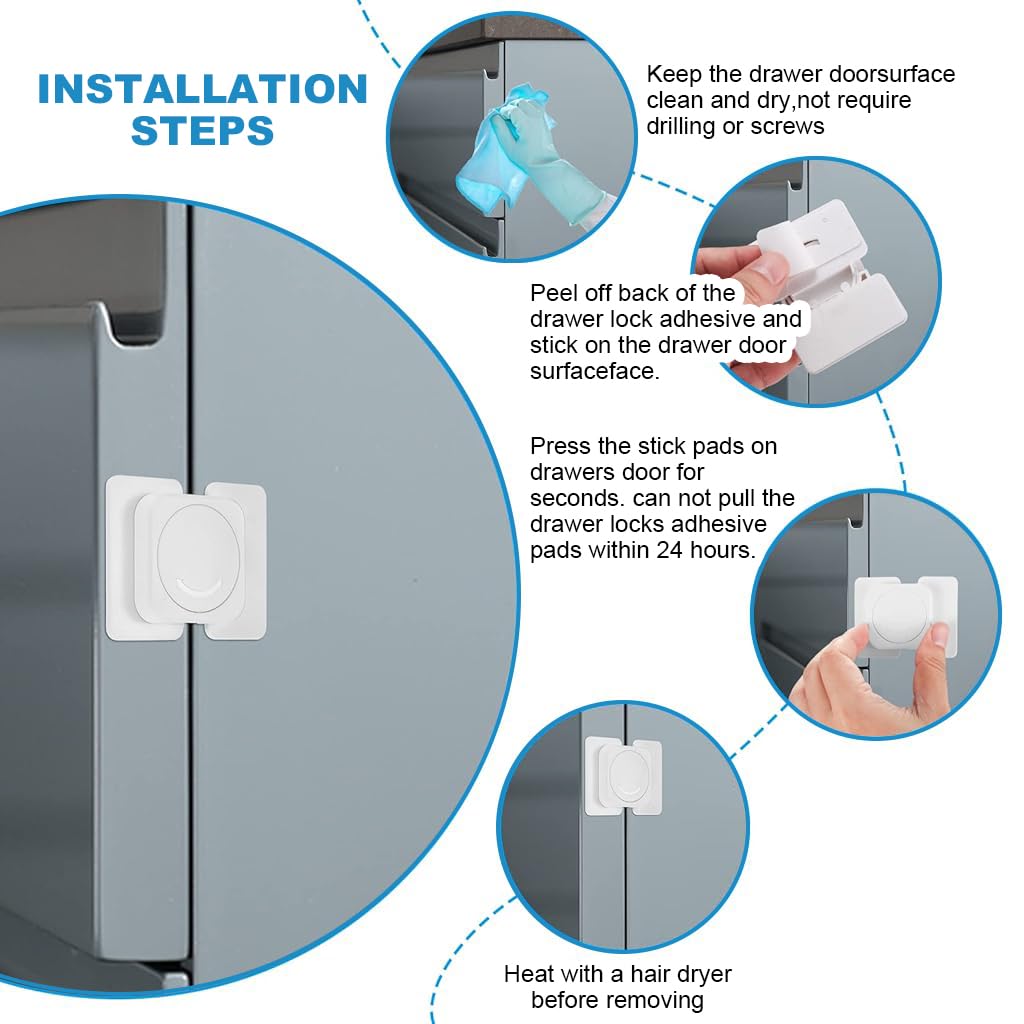 INSTALLATION STEPS

Keep the drawer doorsurface clean and dry,not require drilling or screws

Peel off back of the drawer lock adhesive and stick on the drawer door surfaceface.

Press the stick pads on drawers door for seconds. can not pull the drawer locks adhesive pads within 24 hours.

Heat with a hair dryer before removing