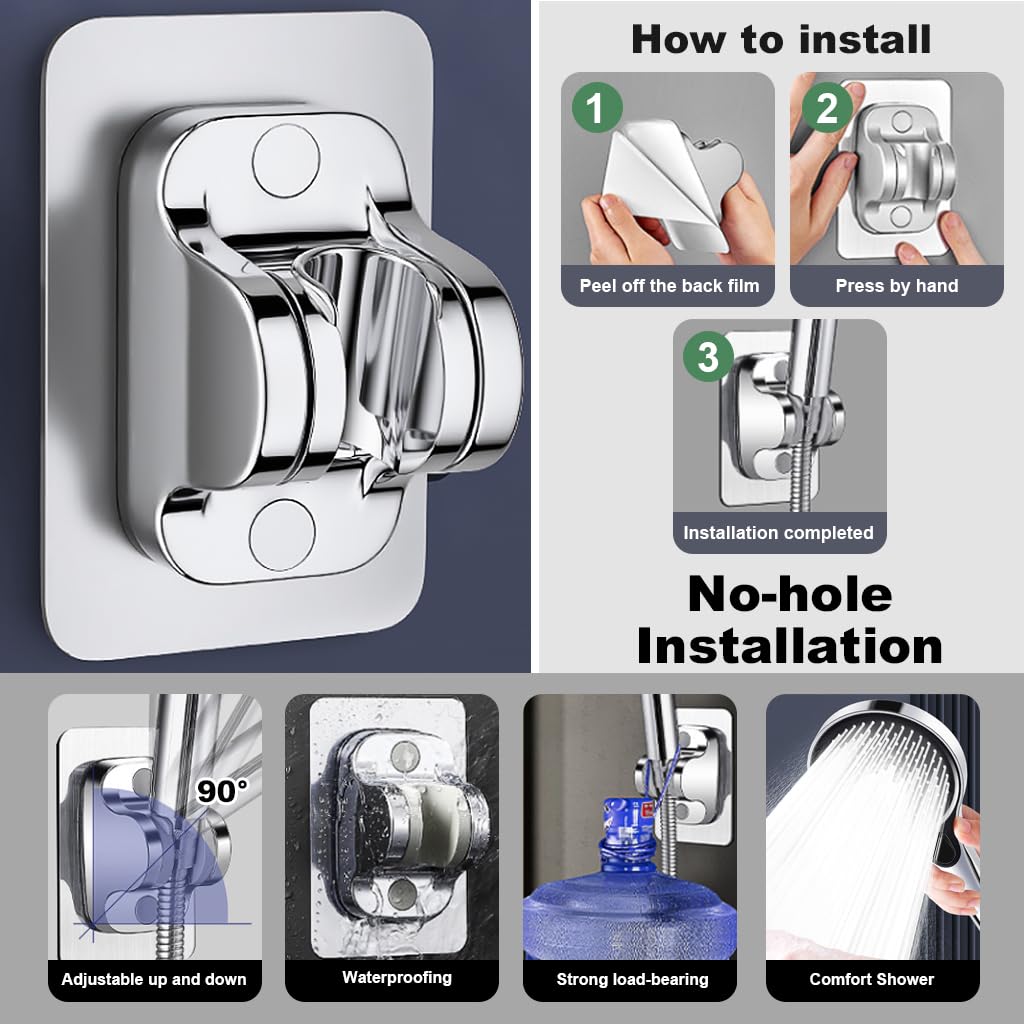 How to install

1
Peel off the back film

2
Press by hand

3
Installation completed

No-hole Installation

90°
Adjustable up and down

Waterproofing

Strong load-bearing

Comfort Shower