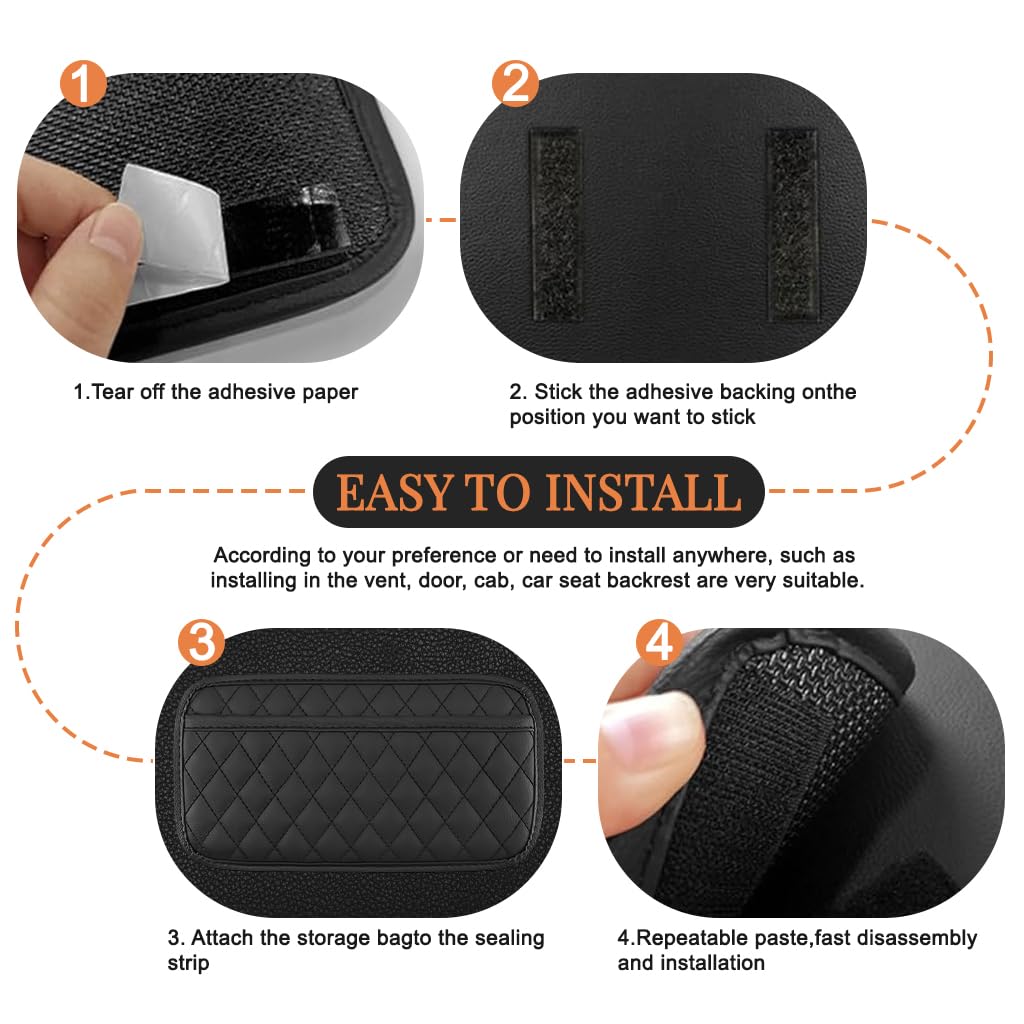 1

2

1.Tear off the adhesive paper

2. Stick the adhesive backing onthe position you want to stick

EASY TO INSTALL

According to your preference or need to install anywhere, such as installing in the vent, door, cab, car seat backrest are very suitable.

3

4

3. Attach the storage bagto the sealing strip

4.Repeatable paste,fast disassembly and installation