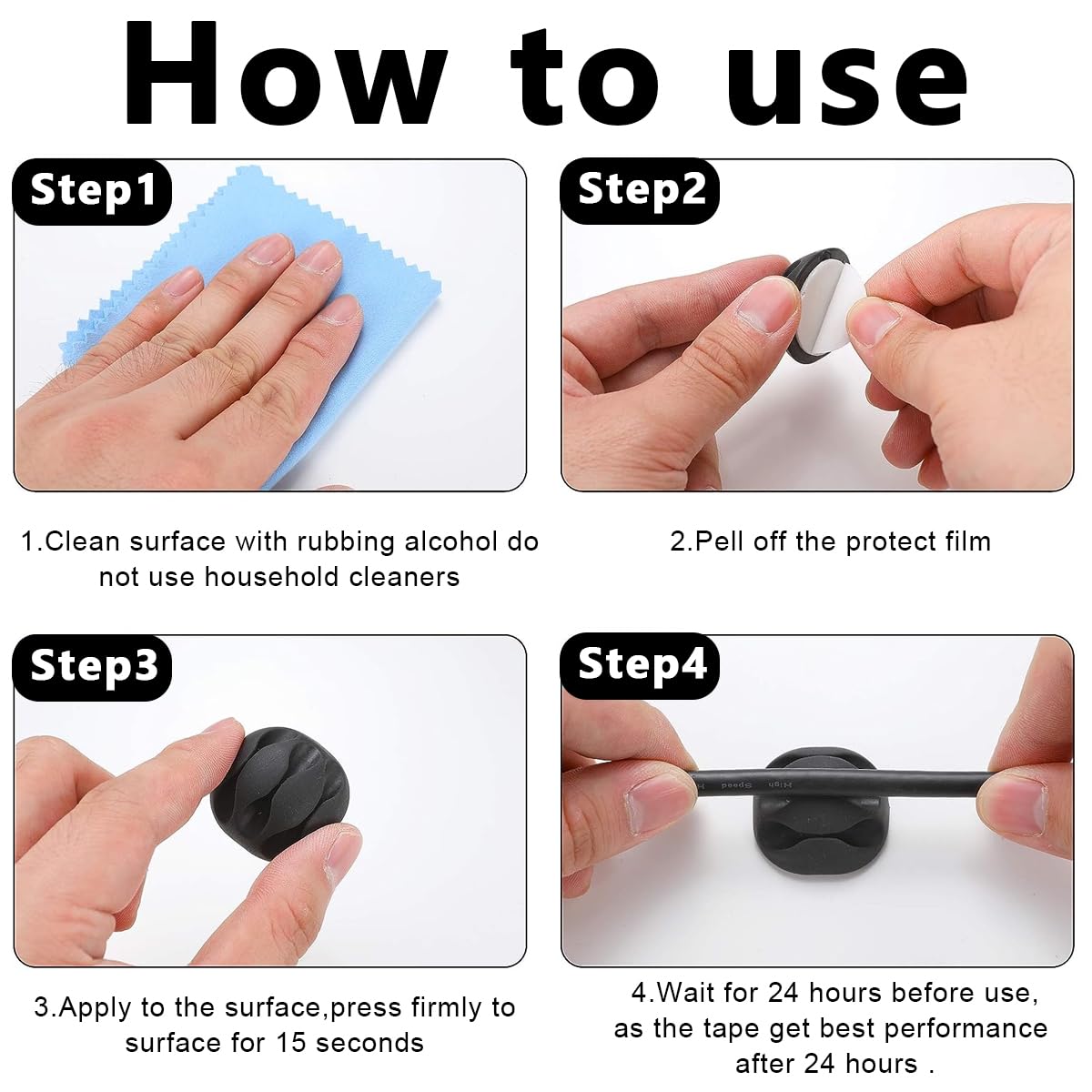 How to use

Step1

1.Clean surface with rubbing alcohol do not use household cleaners

Step2

2.Pell off the protect film

Step3

3.Apply to the surface,press firmly to surface for 15 seconds

Step4

High Speed

4.Wait for 24 hours before use, as the tape get best performance after 24 hours .