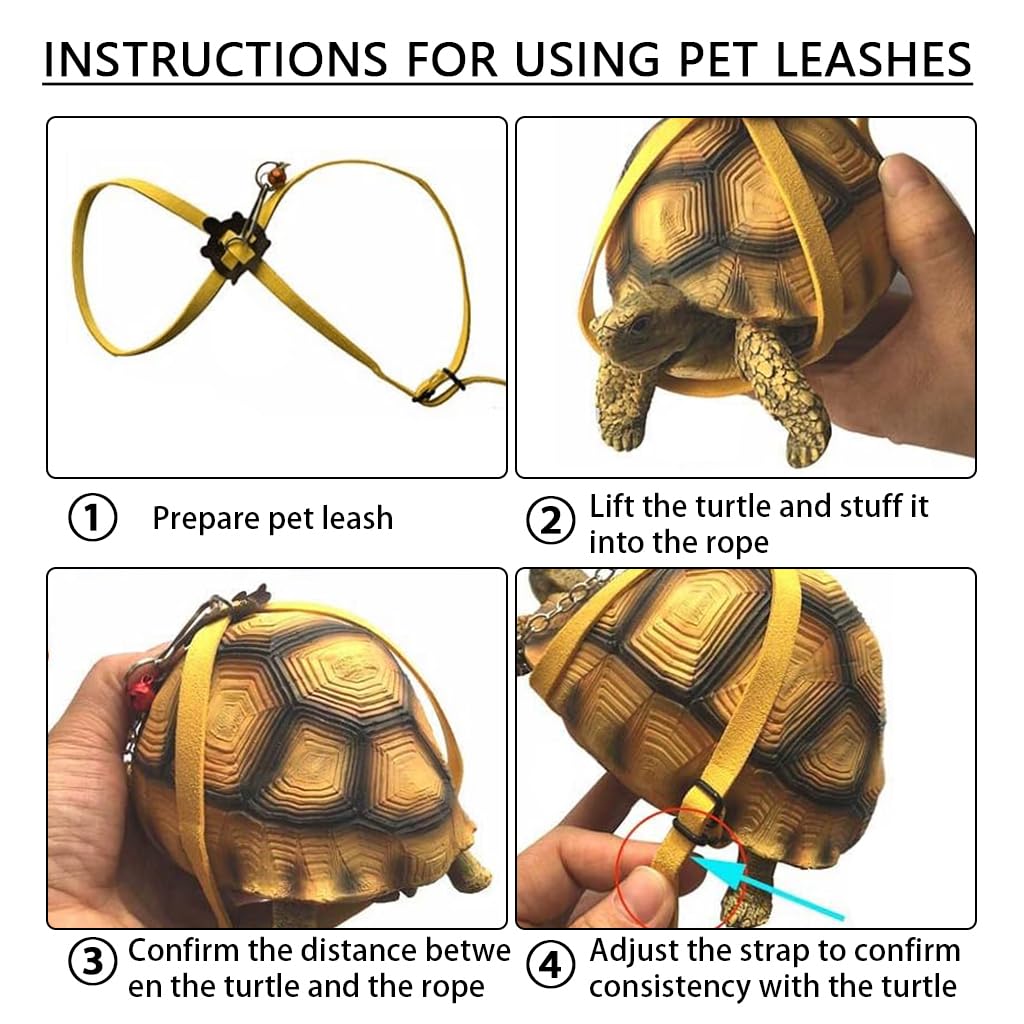 INSTRUCTIONS FOR USING PET LEASHES

① Prepare pet leash

② Lift the turtle and stuff it into the rope

③ Confirm the distance betwe en the turtle and the rope

④ Adjust the strap to confirm consistency with the turtle