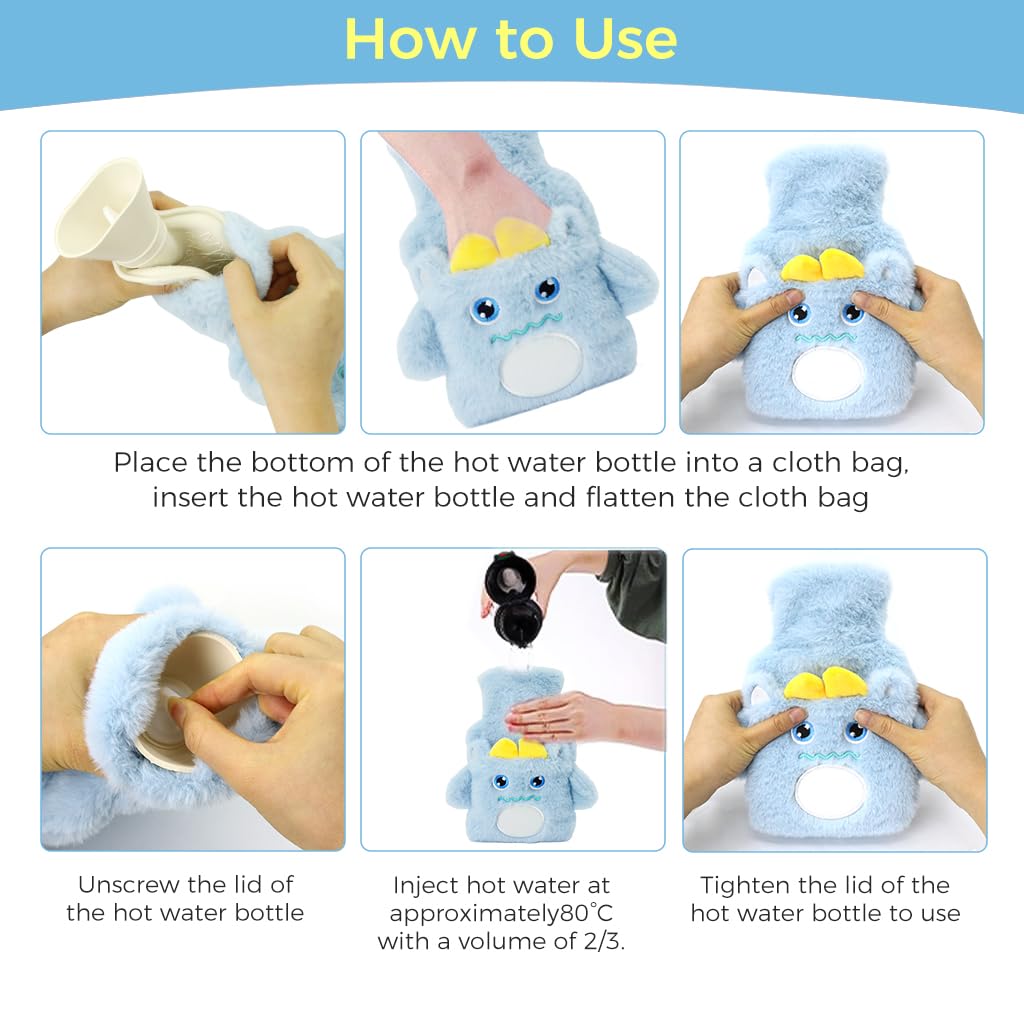 How to Use

Place the bottom of the hot water bottle into a cloth bag, insert the hot water bottle and flatten the cloth bag

Unscrew the lid of the hot water bottle

Inject hot water at approximately80°C with a volume of 2/3.

Tighten the lid of the hot water bottle to use