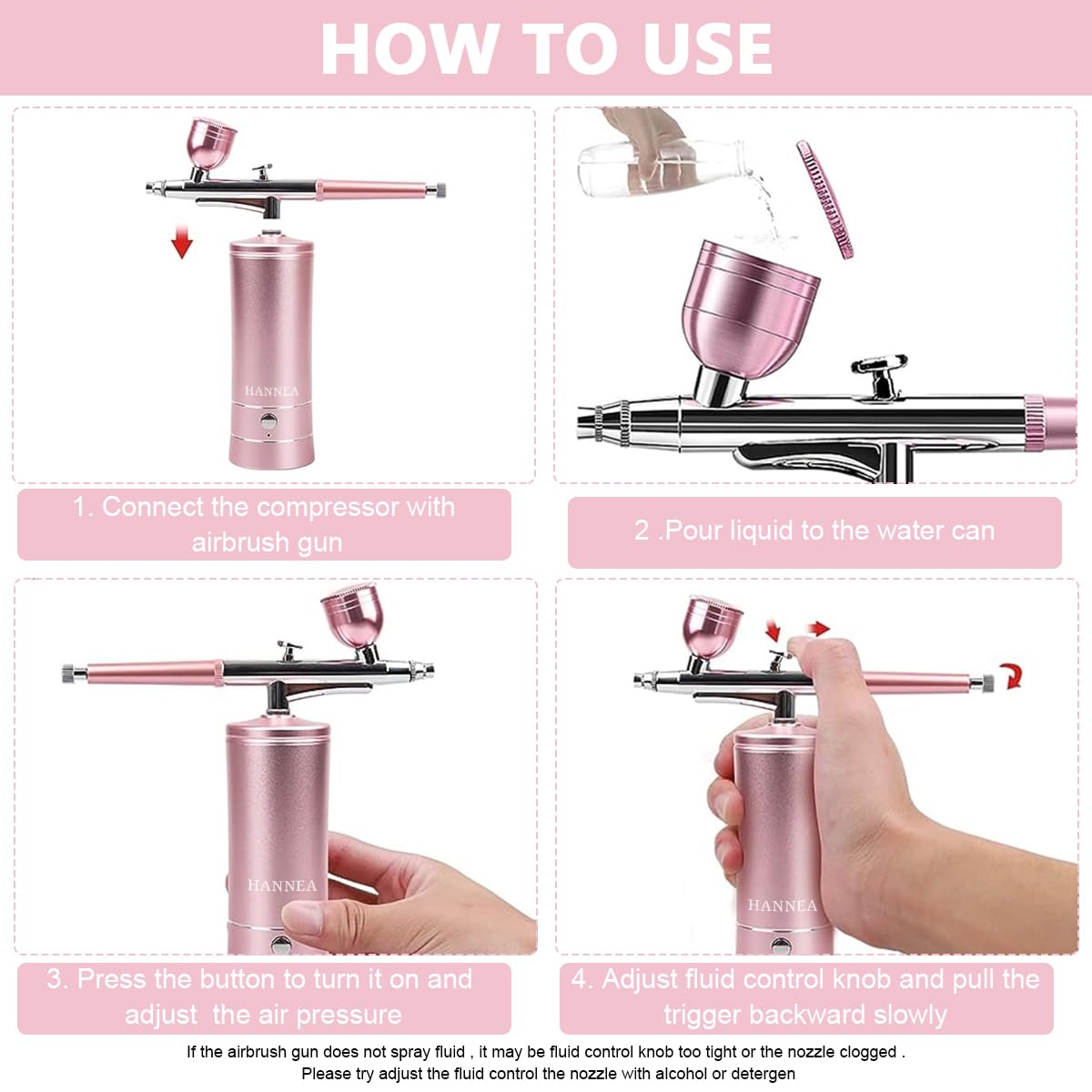 HOW TO USE

HANNEA

1. Connect the compressor with airbrush gun

2 .Pour liquid to the water can

HANNEA

3. Press the button to turn it on and adjust the air pressure

HANNEA

4. Adjust fluid control knob and pull the trigger backward slowly

If the airbrush gun does not spray fluid , it may be fluid control knob too tight or the nozzle clogged . Please try adjust the fluid control the nozzle with alcohol or detergen