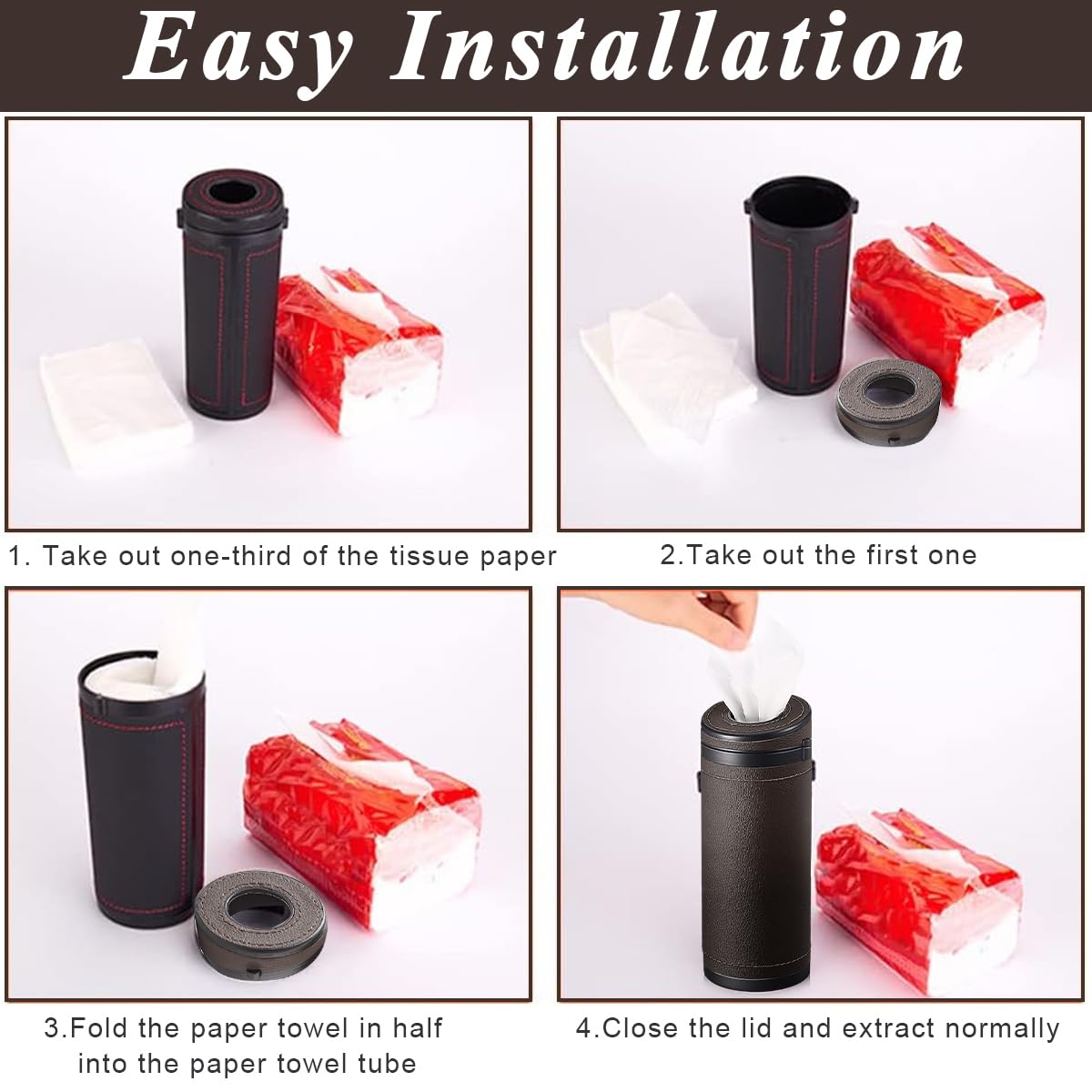 Easy Installation

1. Take out one-third of the tissue paper

2.Take out the first one

3.Fold the paper towel in half into the paper towel tube

4.Close the lid and extract normally