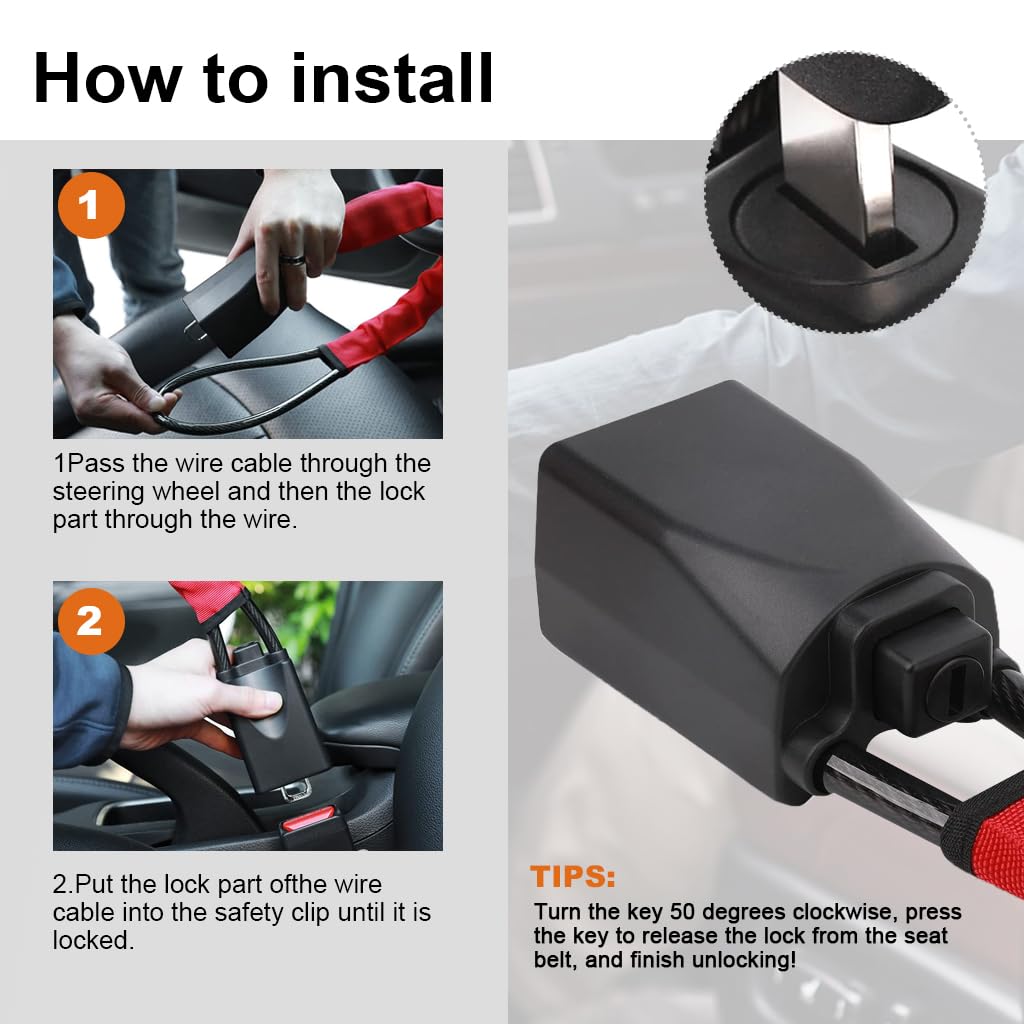 How to install

1

1Pass the wire cable through the steering wheel and then the lock part through the wire.

2

2.Put the lock part ofthe wire cable into the safety clip until it is locked.

TIPS:

Turn the key 50 degrees clockwise, press the key to release the lock from the seat belt, and finish unlocking!