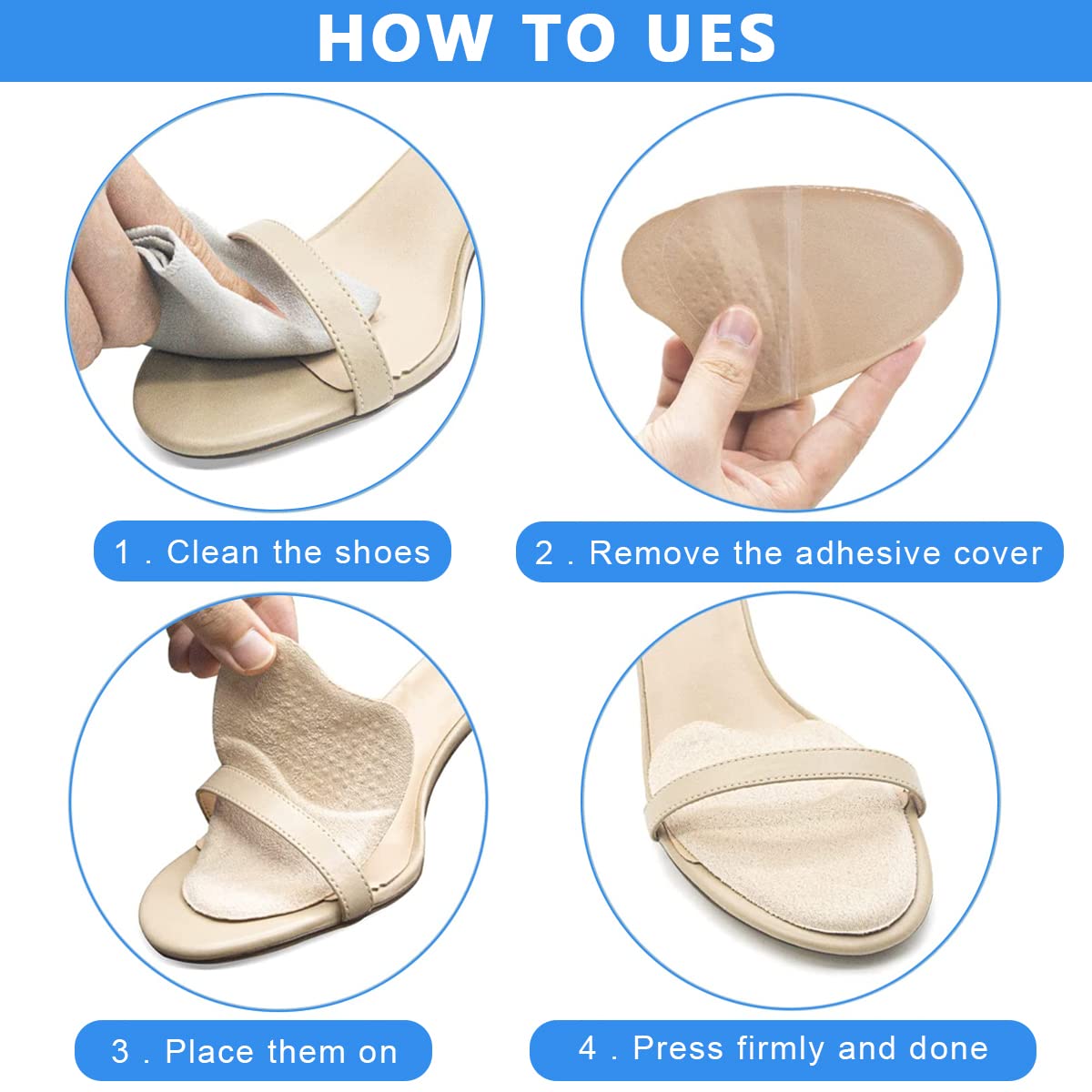 HOW TO UES

1 . Clean the shoes

2 . Remove the adhesive cover

3 . Place them on

4 . Press firmly and done