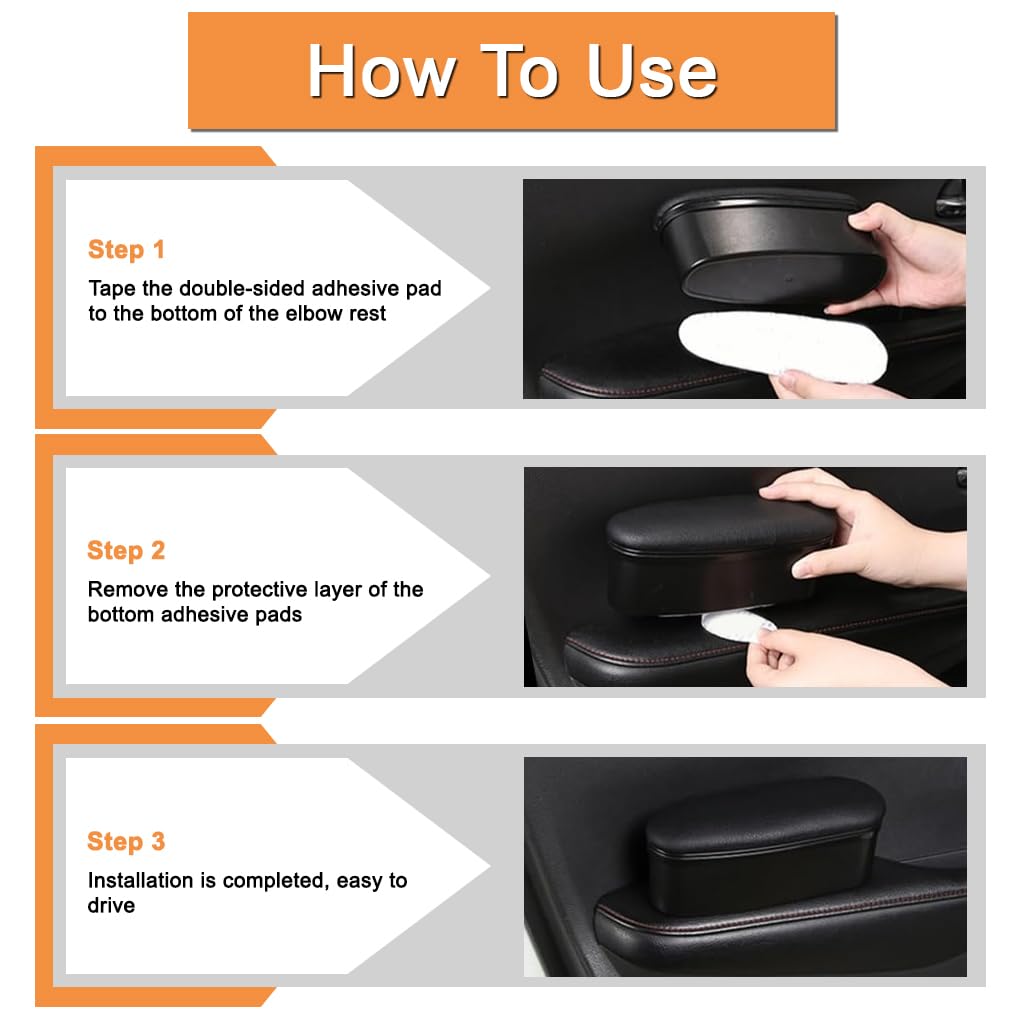 How To Use

Step 1

Tape the double-sided adhesive pad to the bottom of the elbow rest

Step 2

Remove the protective layer of the bottom adhesive pads

Step 3

Installation is completed, easy to drive