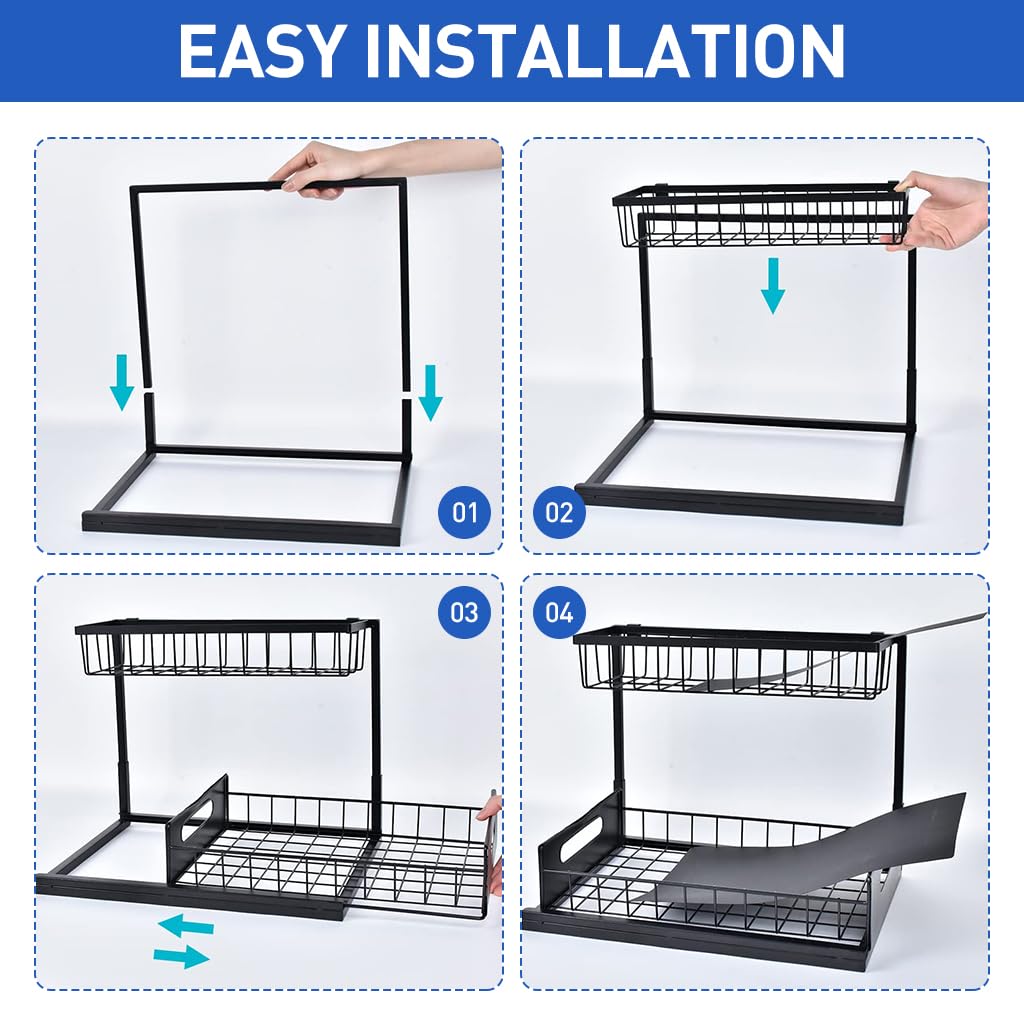 EASY INSTALLATION

01

02

03

04