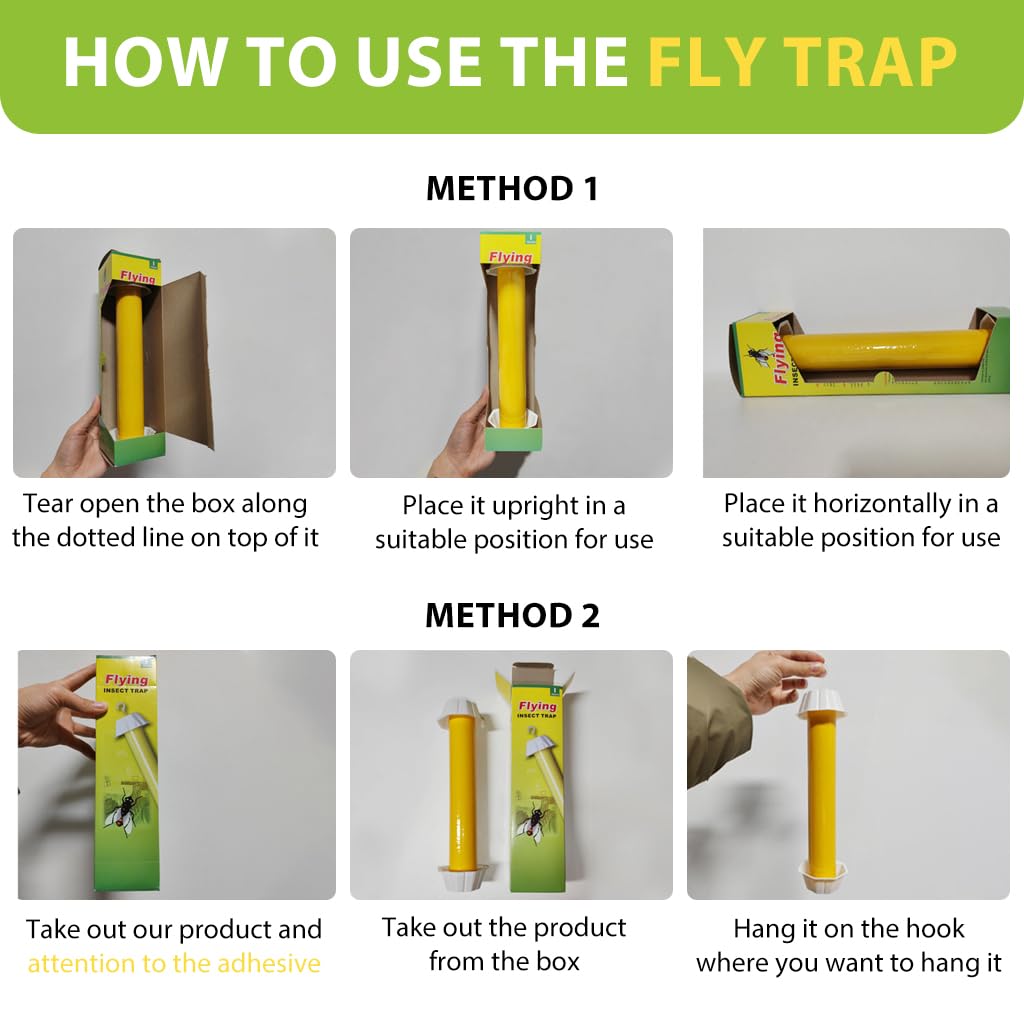 HOW TO USE THE FLY TRAP

METHOD 1

Flying

Tear open the box along the dotted line on top of it

Flying

Place it upright in a suitable position for use

Flying
INSECT

Place it horizontally in a suitable position for use

METHOD 2

Flying
INSECT TRAP

Take out our product and attention to the adhesive

Flying
INSECT TRAP

Take out the product from the box

Hang it on the hook where you want to hang it