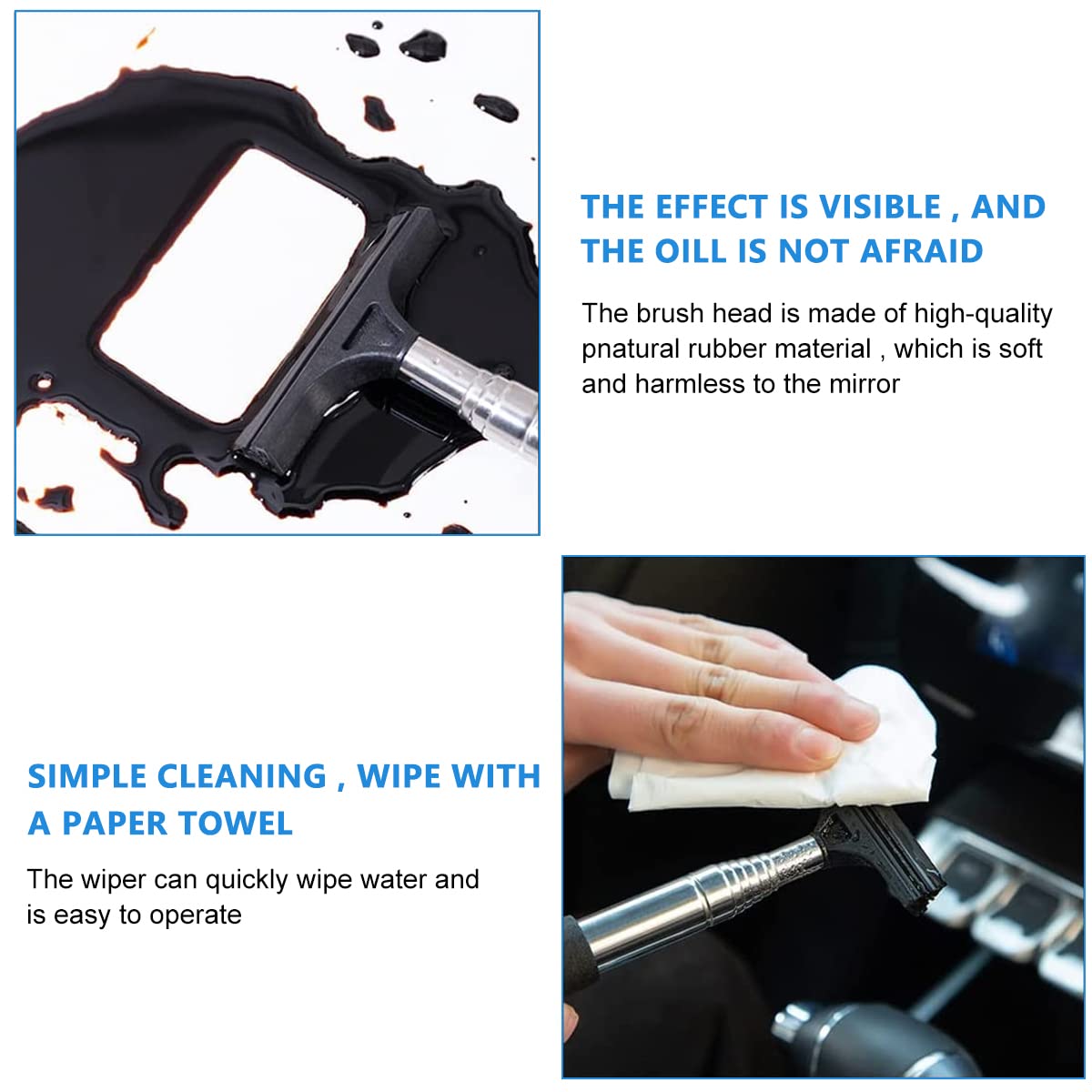 THE EFFECT IS VISIBLE , AND THE OILL IS NOT AFRAID

The brush head is made of high-quality pnatural rubber material , which is soft and harmless to the mirror

SIMPLE CLEANING , WIPE WITH A PAPER TOWEL

The wiper can quickly wipe water and is easy to operate